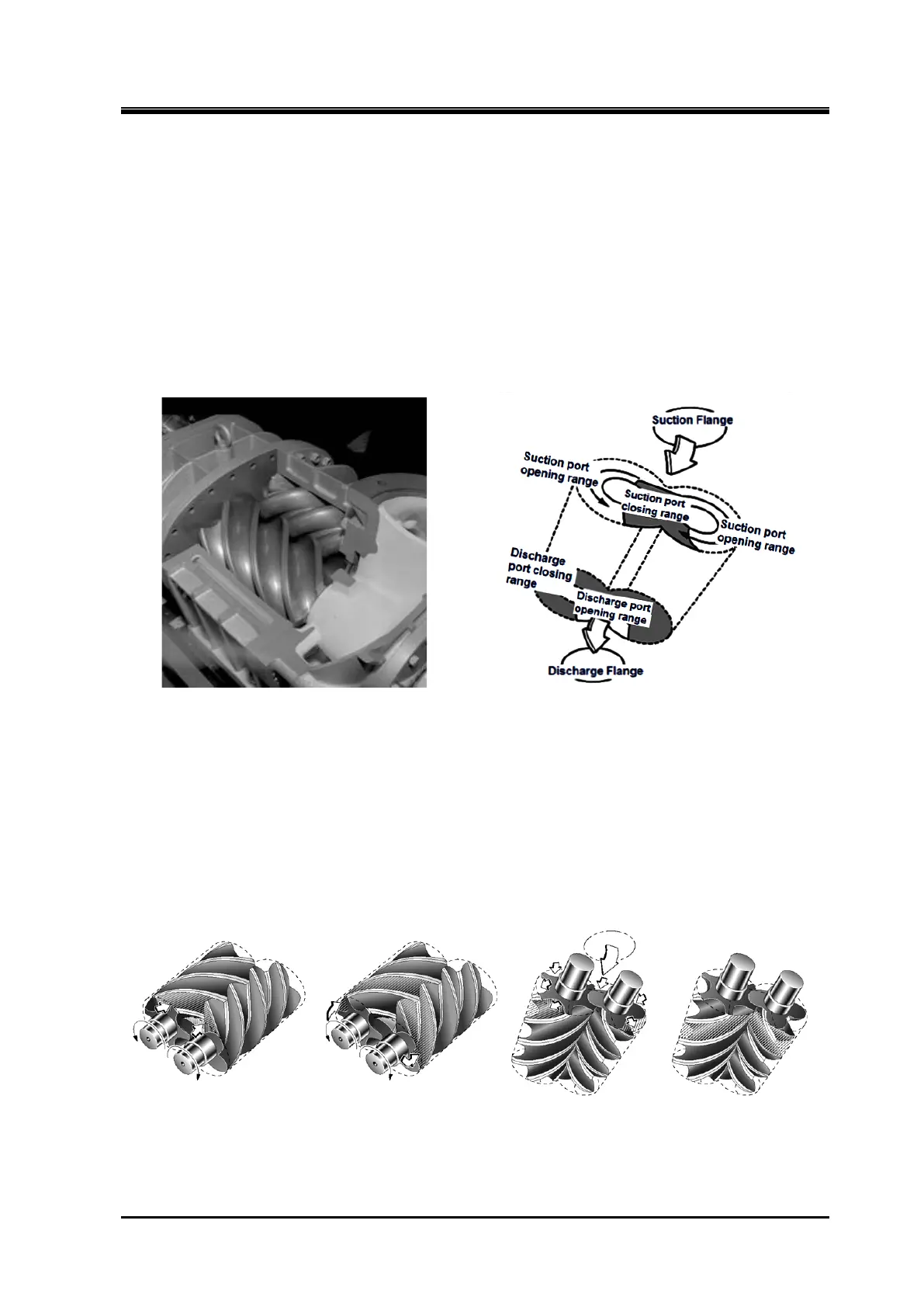 Suction Flange

Suction port opening range

Suction port closing range

Suction port opening range

Discharge port closing range

Discharge port opening range

Discharge Flange