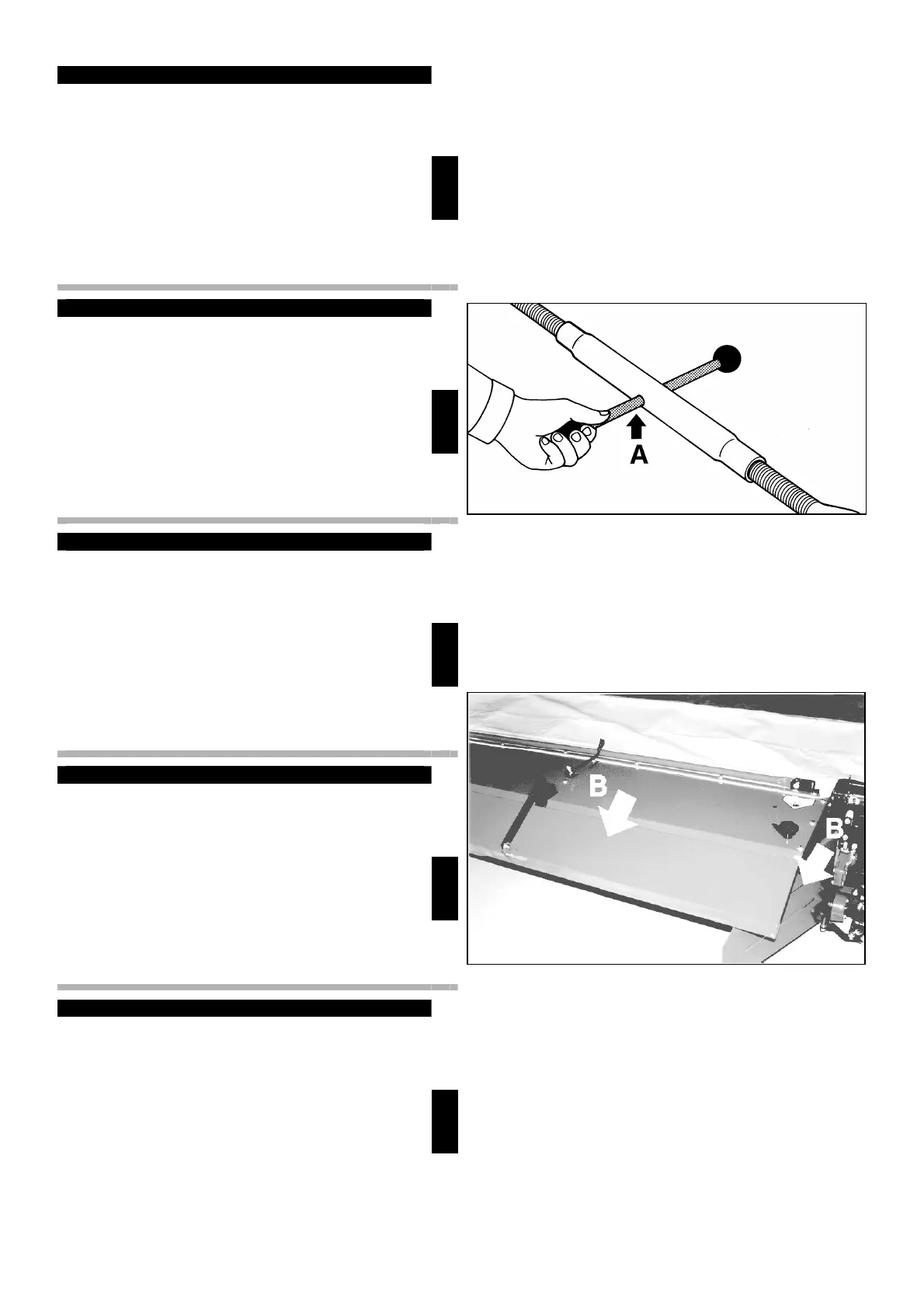 A

B

B