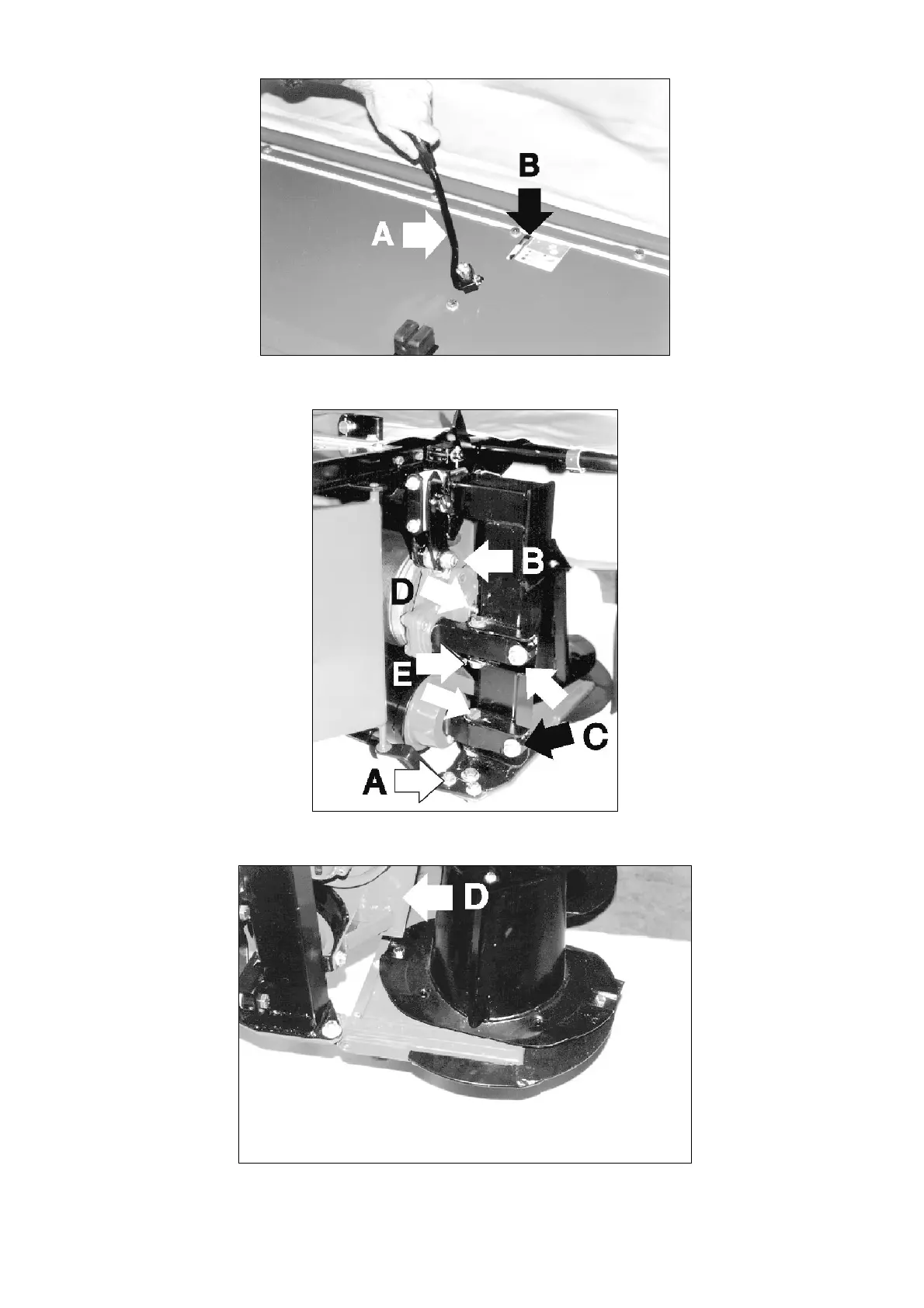 B
A

B
D
E
C
A

D