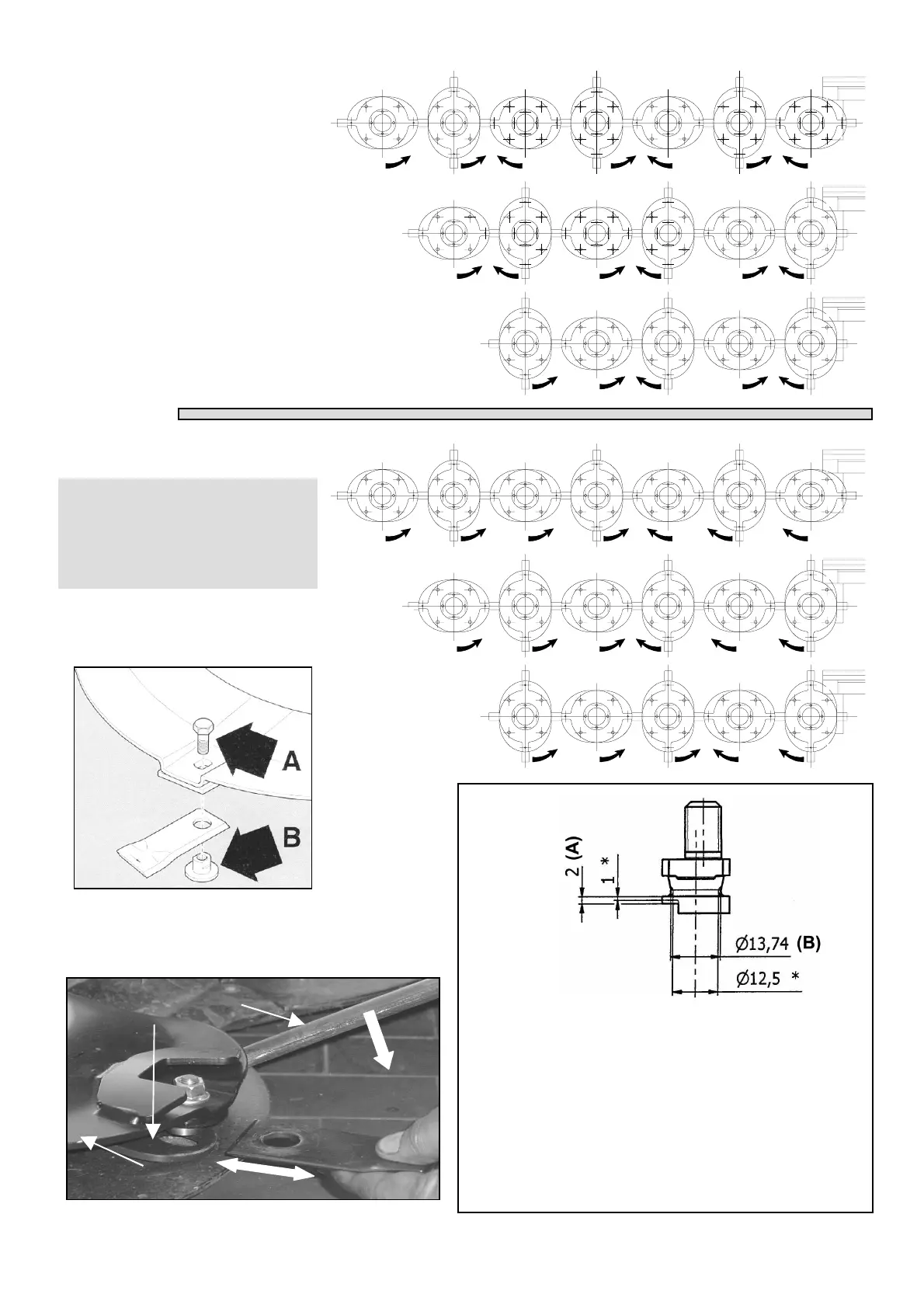 A

B

2 (A)

1 *

Ø13,74 (B)

Ø12,5 *