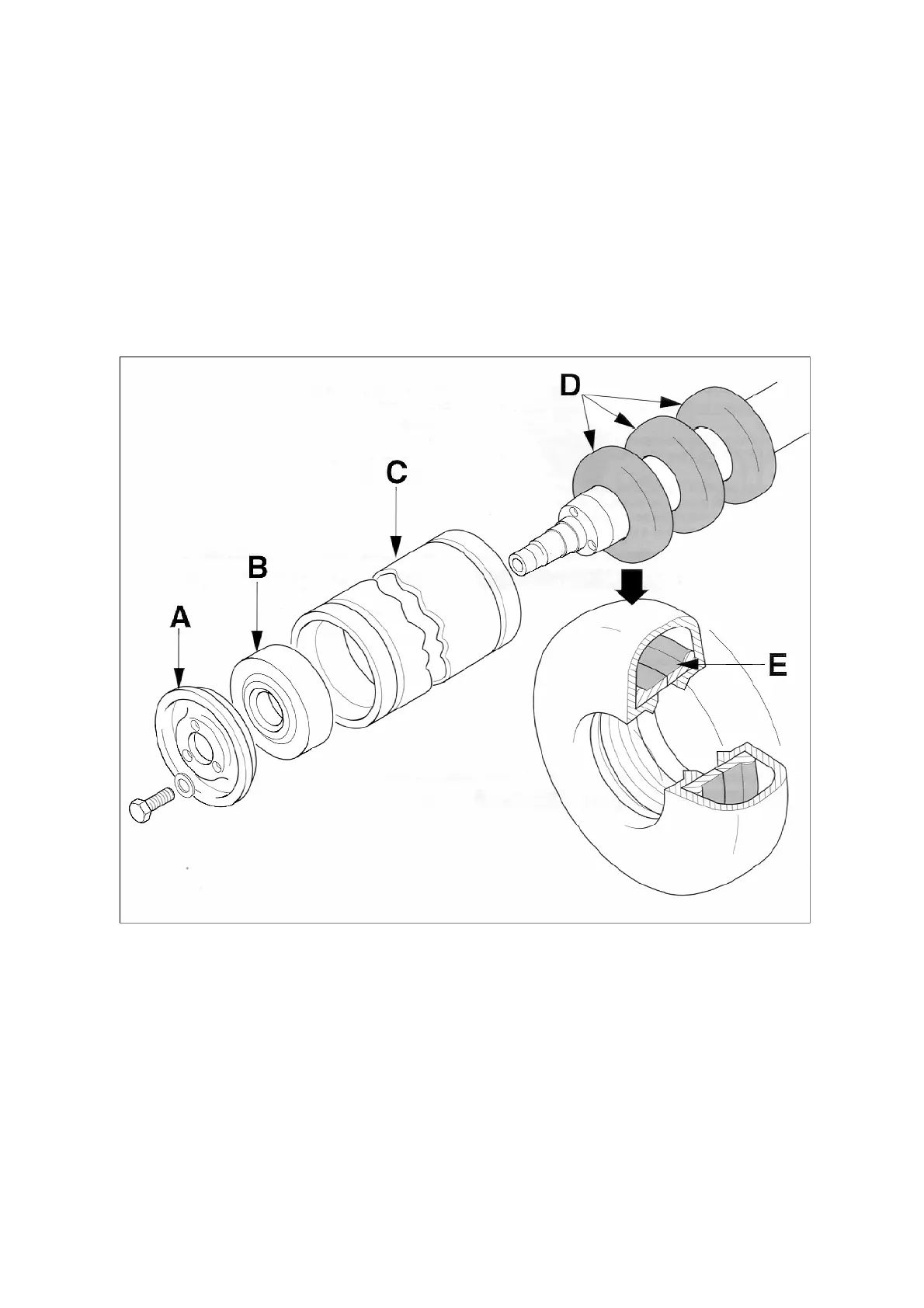 D
C
B
A
E