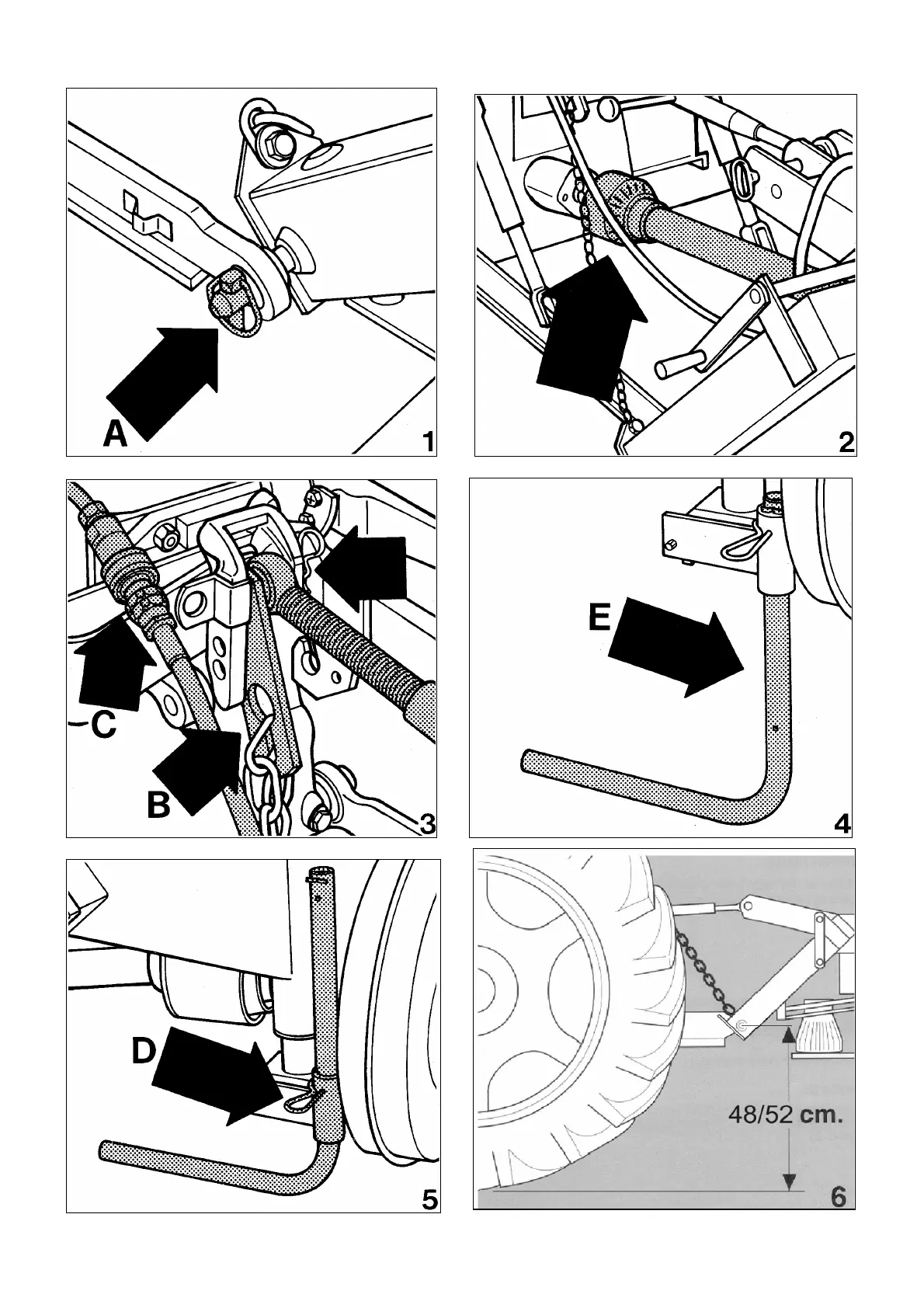 A
1

2

C
B
3

E
4

D
5

48/52 cm.
6