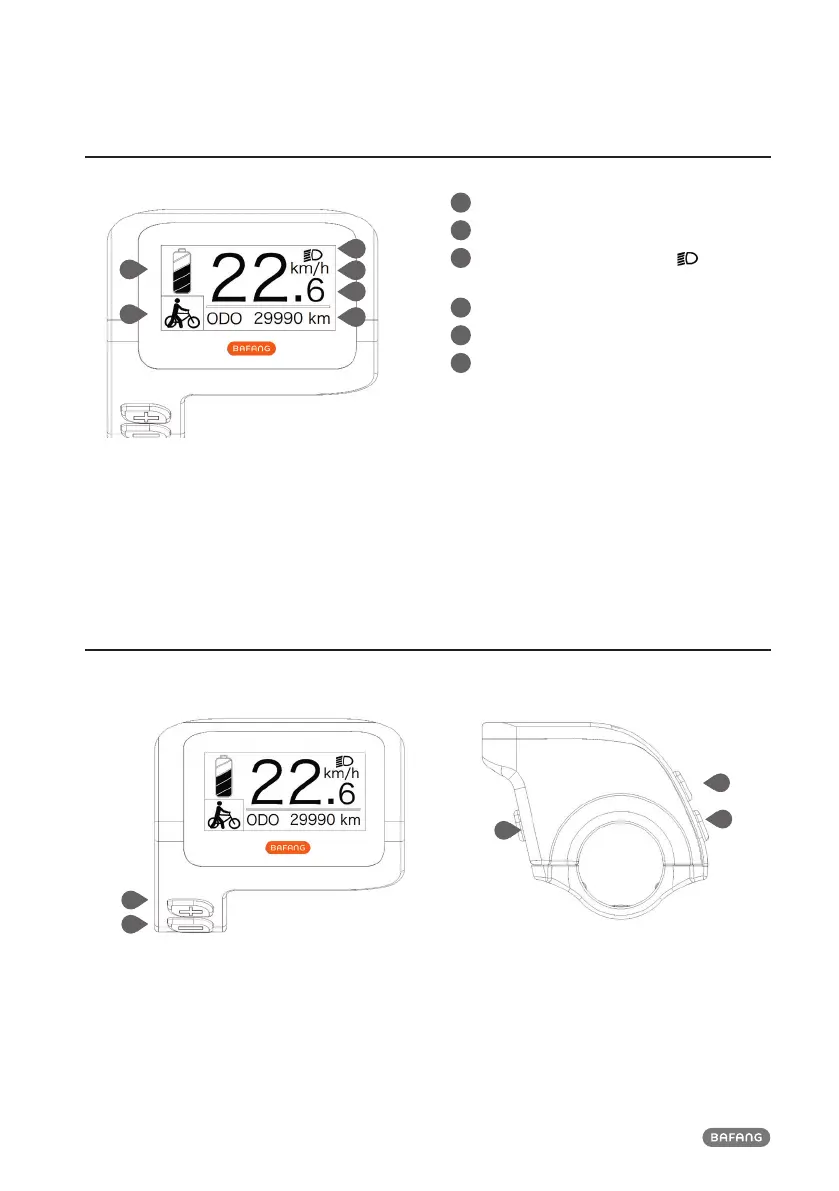 22.6
km/h
ODO 29990 km
BAFANG

22.6
km/h
ODO 29990 km
BAFANG

BAFANG