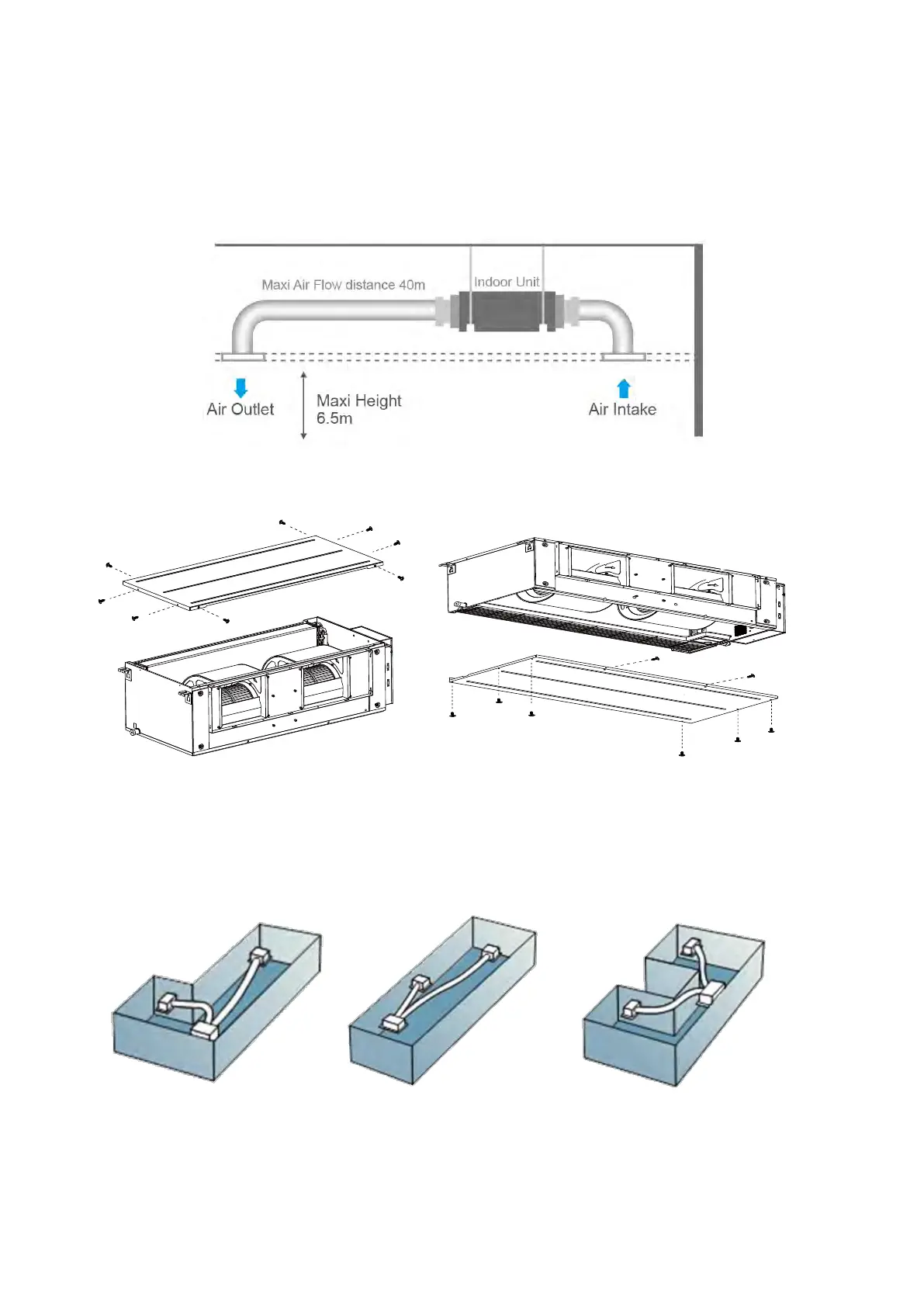 Maxi Air Flow distance 40m

Indoor Unit

Air Outlet

Maxi Height 6.5m

Air Intake