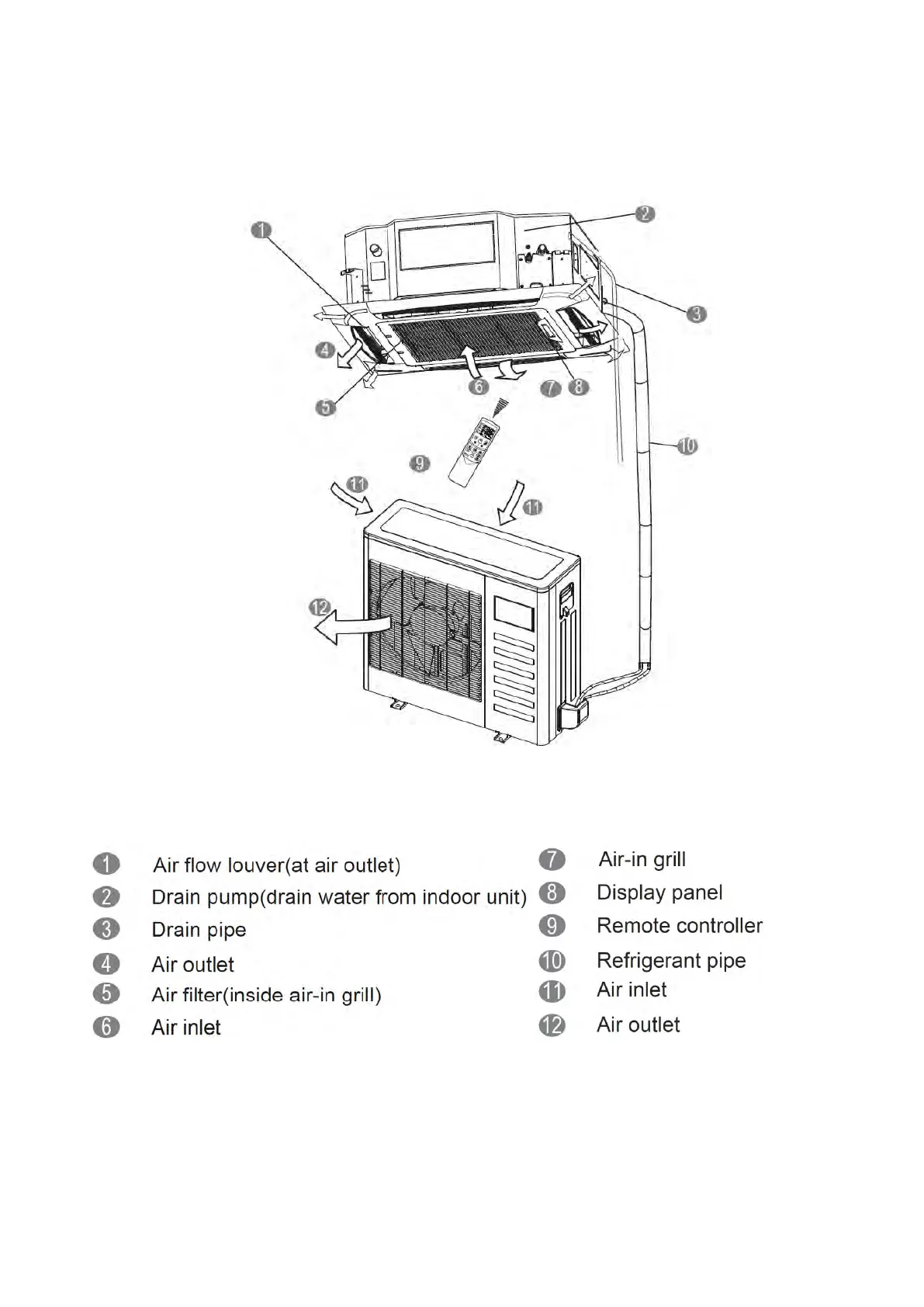 1
2
3
4
5
6
7
8
9
10
11
11
12

1 Air flow louver(at air outlet)
2 Drain pump(drain water from indoor unit)
3 Drain pipe
4 Air outlet
5 Air filter(inside air-in grill)
6 Air inlet

7 Air-in grill
8 Display panel
9 Remote controller
10 Refrigerant pipe
11 Air inlet
12 Air outlet