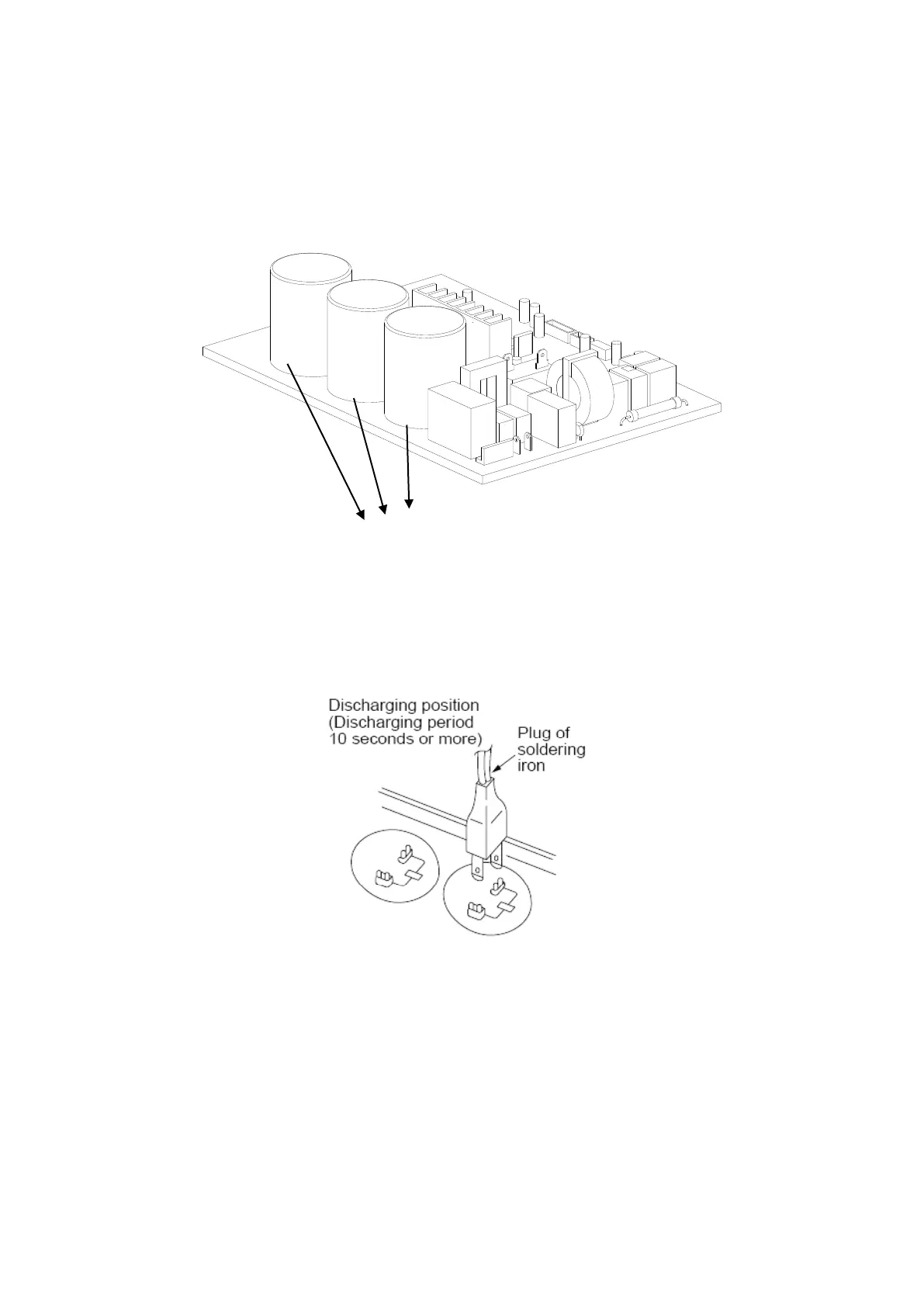 Discharging position
(Discharging period
10 seconds or more)

Plug of
soldering
iron