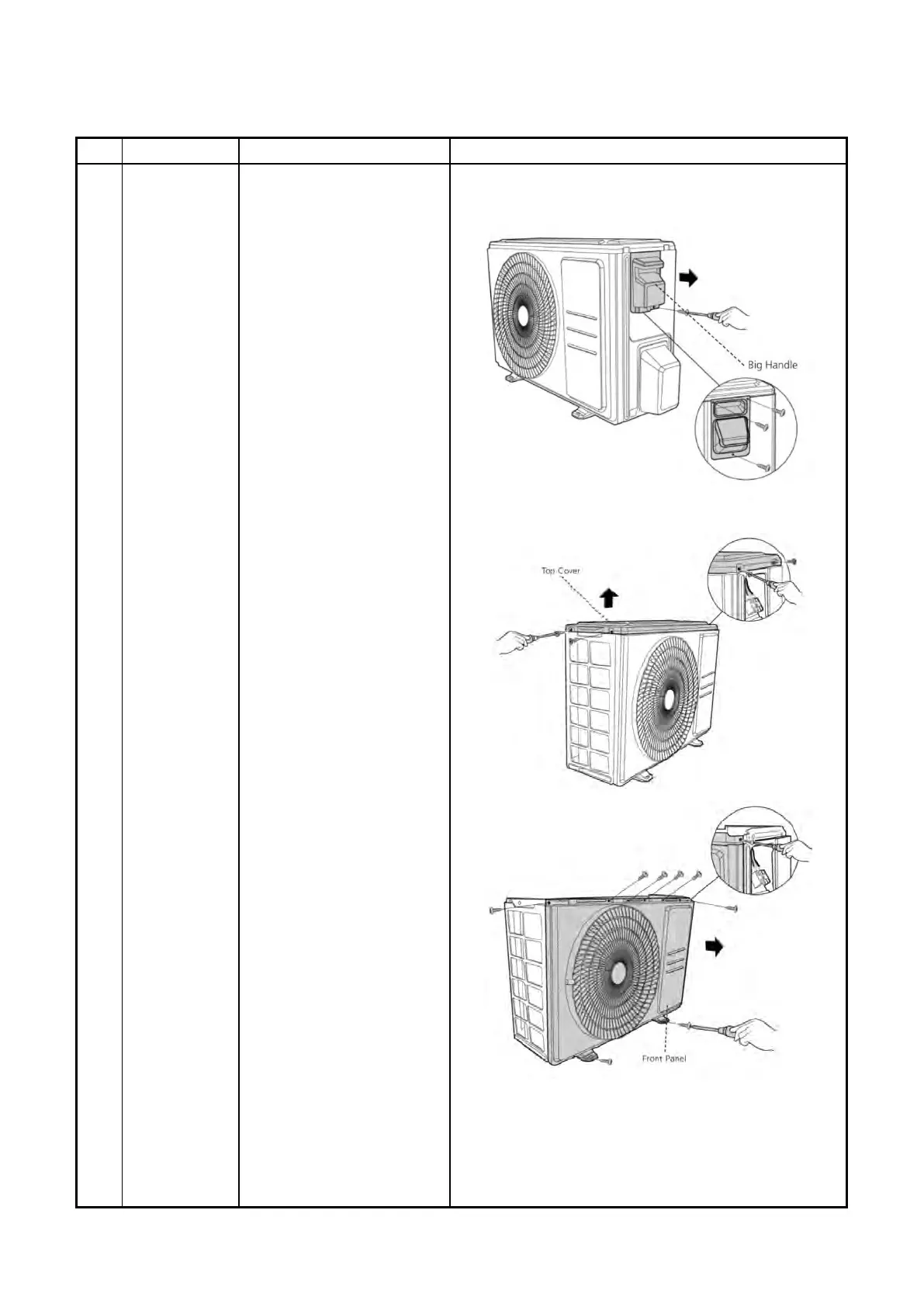 Big Handle

Top Cover

Front Panel