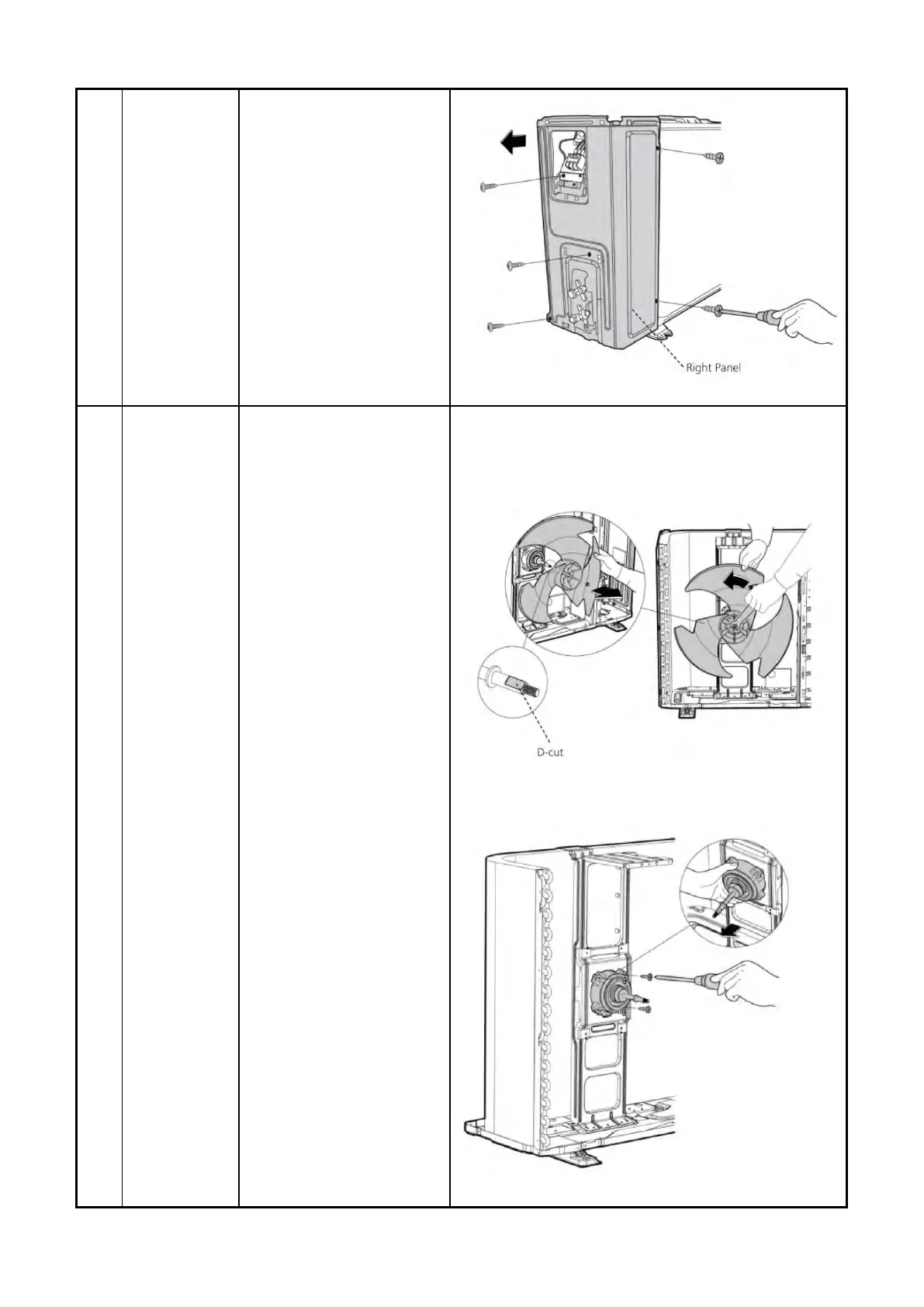 Right Panel

D-cut