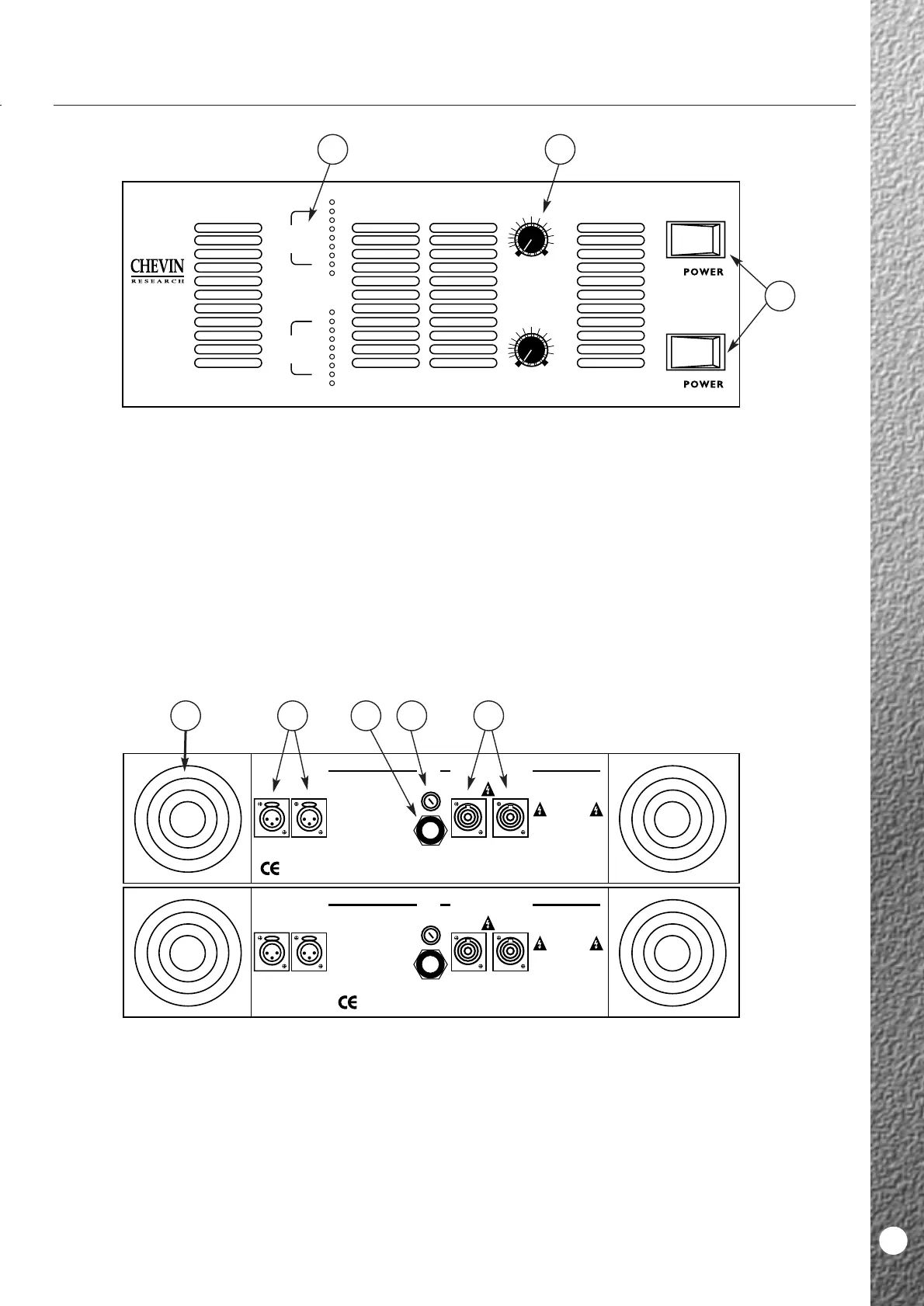 CHEVIN
RESEARCH

POWER

POWER