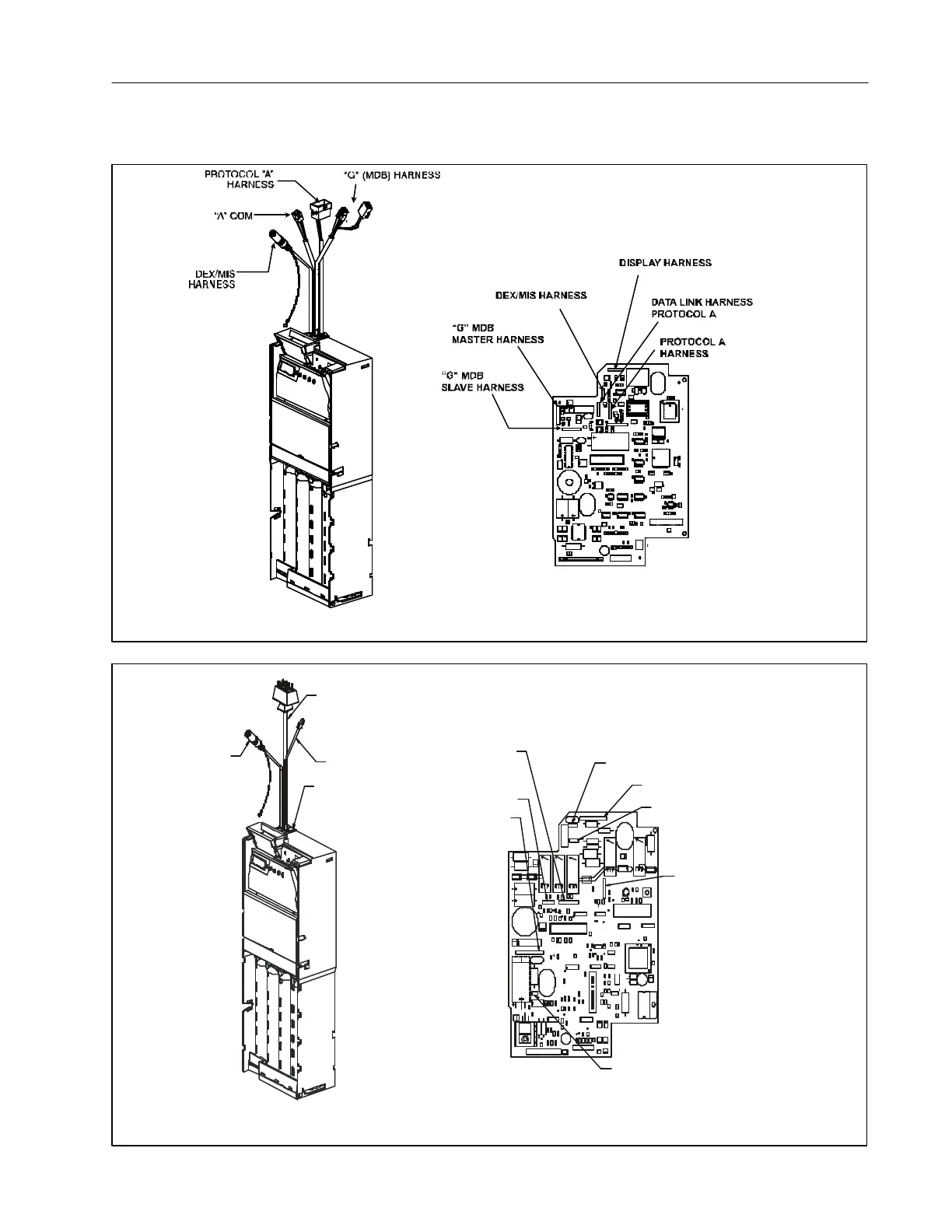 PROTOCOL "A" HARNESS

"G" (MDB) HARNESS

"A" COM

DEX/MIS HARNESS

DISPLAY HARNESS

DEX/MIS HARNESS

DATA LINK HARNESS PROTOCOL A

"G" MDB MASTER HARNESS

PROTOCOL A HARNESS

"G" MDB SLAVE HARNESS