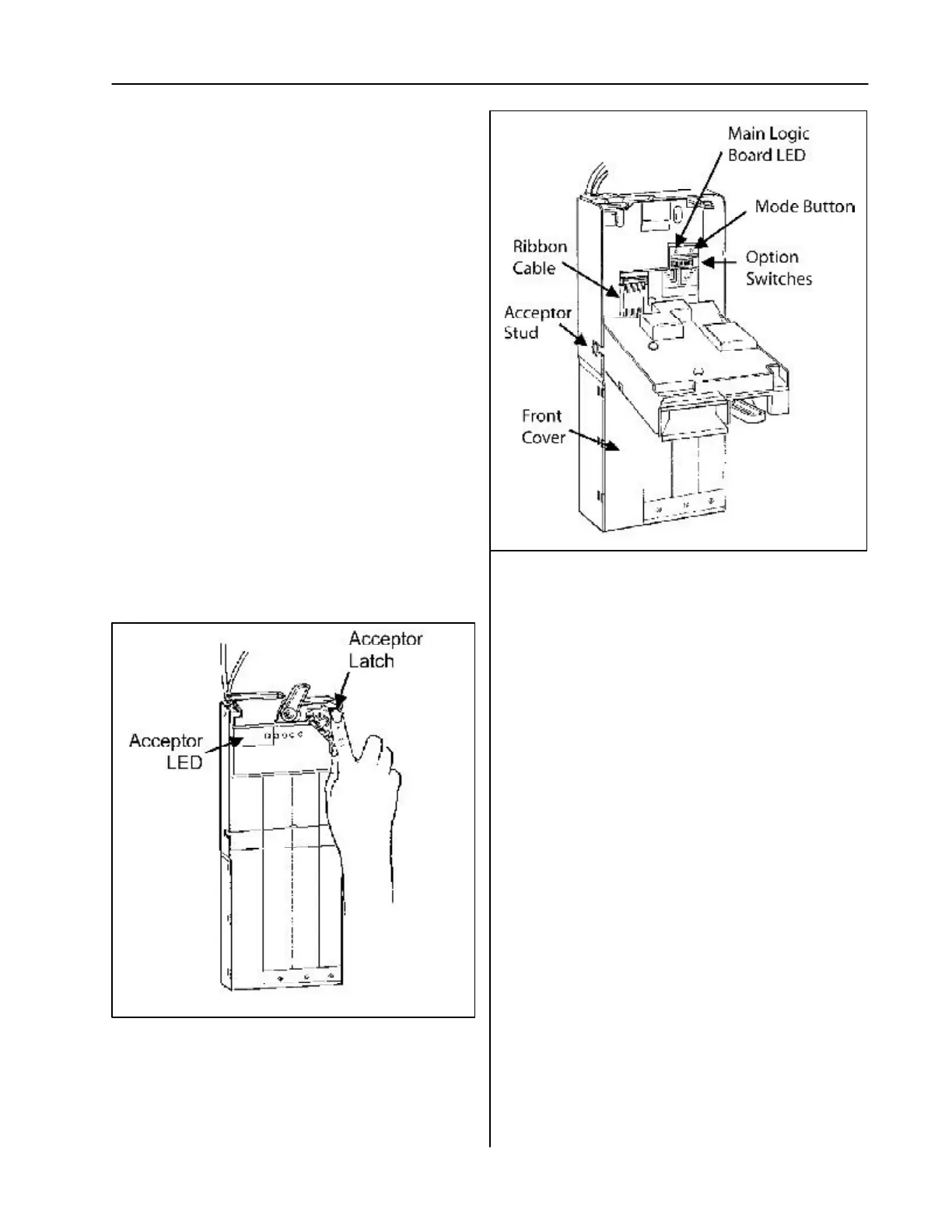 Acceptor Latch

Acceptor LED

Main Logic Board LED

Mode Button

Ribbon Cable

Option Switches

Acceptor Stud

Front Cover