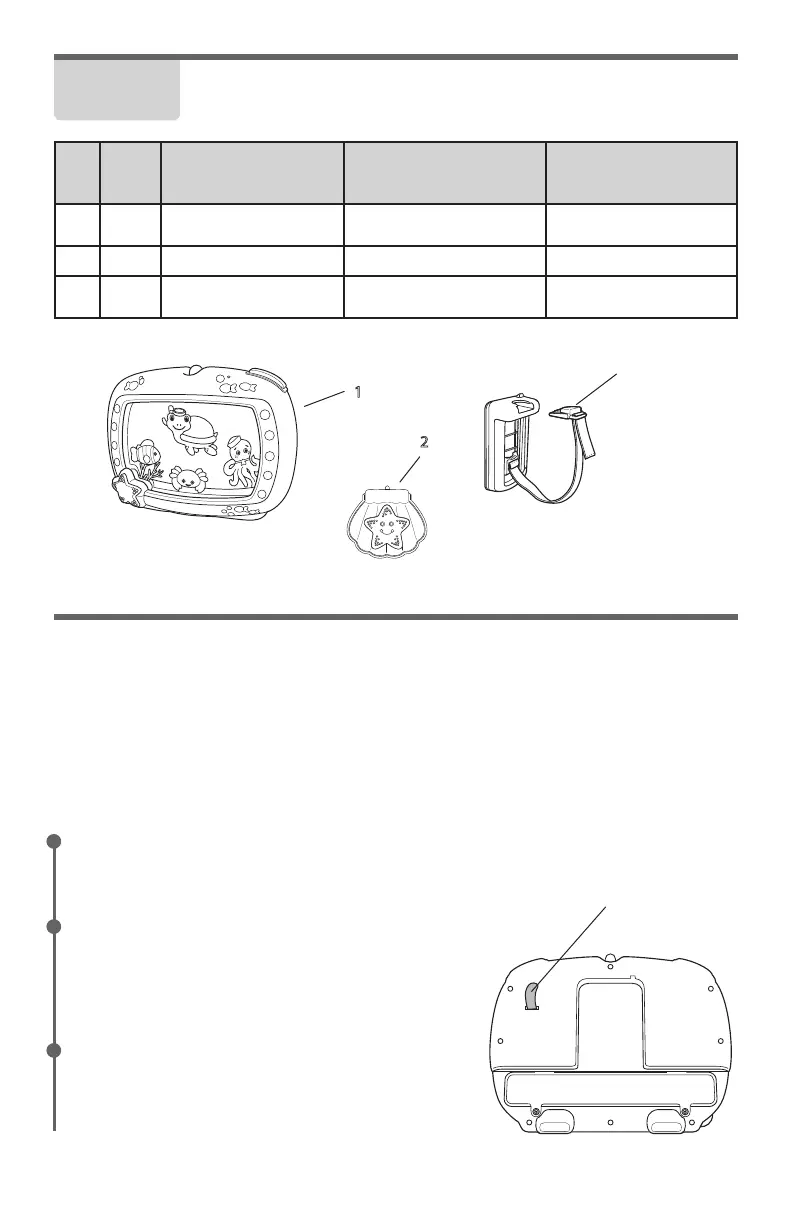 1

2