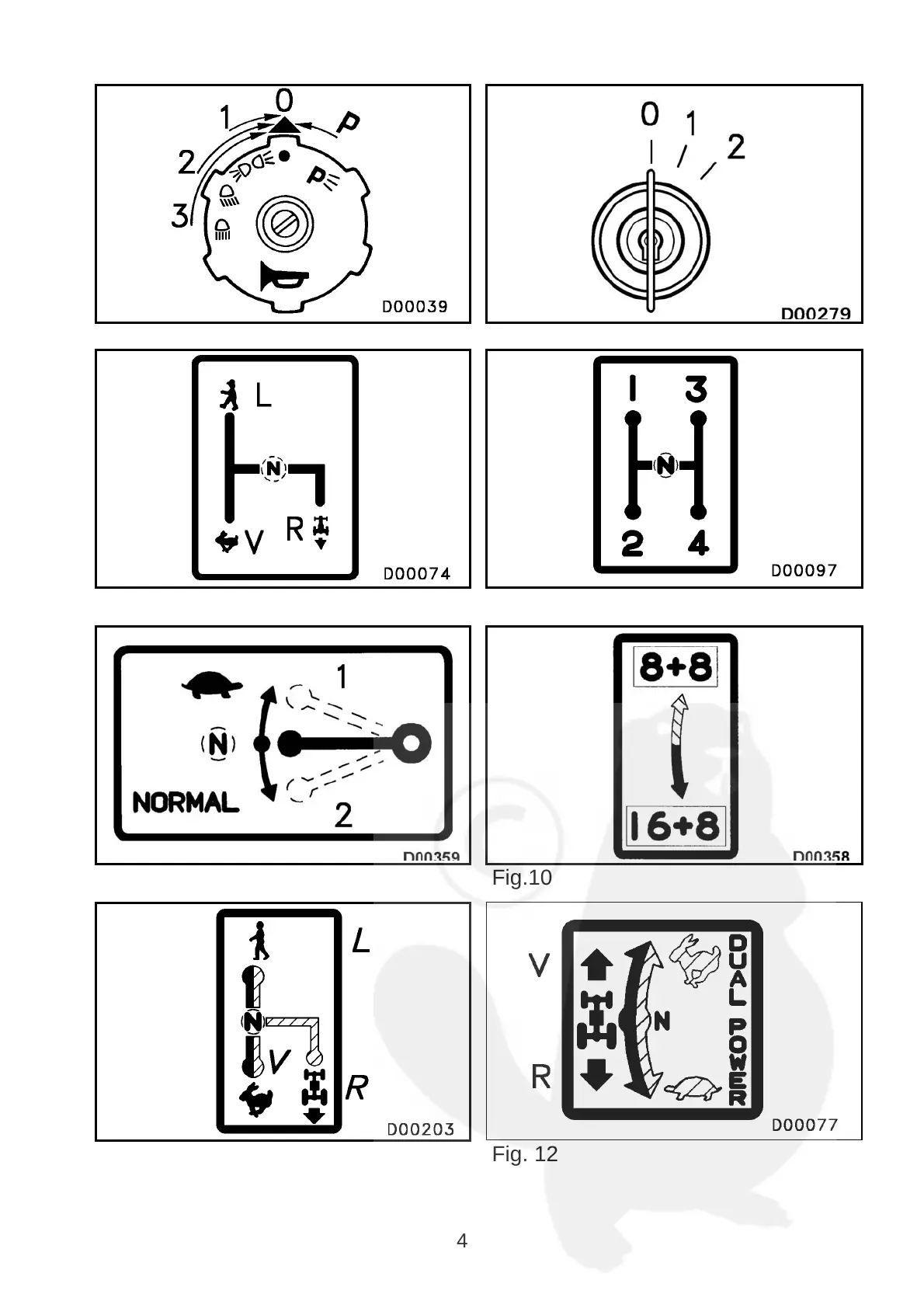 1 0 P
2
3
P
D00039

0 1 2
D00279

L
N
V R
D00074

1 3
N
2 4
D00097

1
N
NORMAL
2
D00359

8+8
16+8
D00358

Fig.10

L
N
V
R
D00203

V
N
R
DUAL POWER
D00077

Fig. 12

4