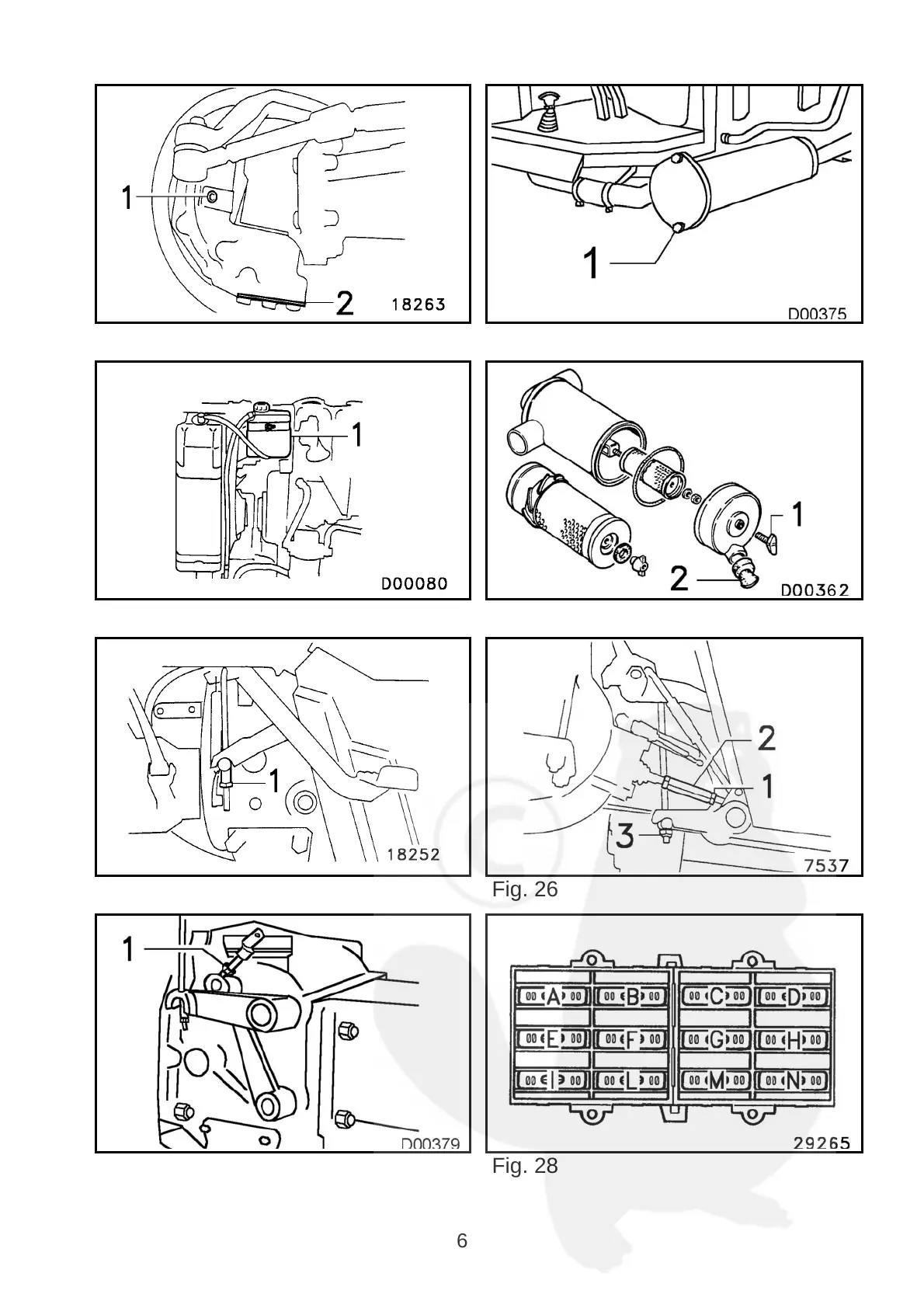 1
2
18263

1
D00375

1
D00080

1
2
D00362

1
18252

2
1
3
7537

Fig. 26

1
D00379

A
B
C
D
E
F
G
H
I
L
M
N
29265

Fig. 28

6