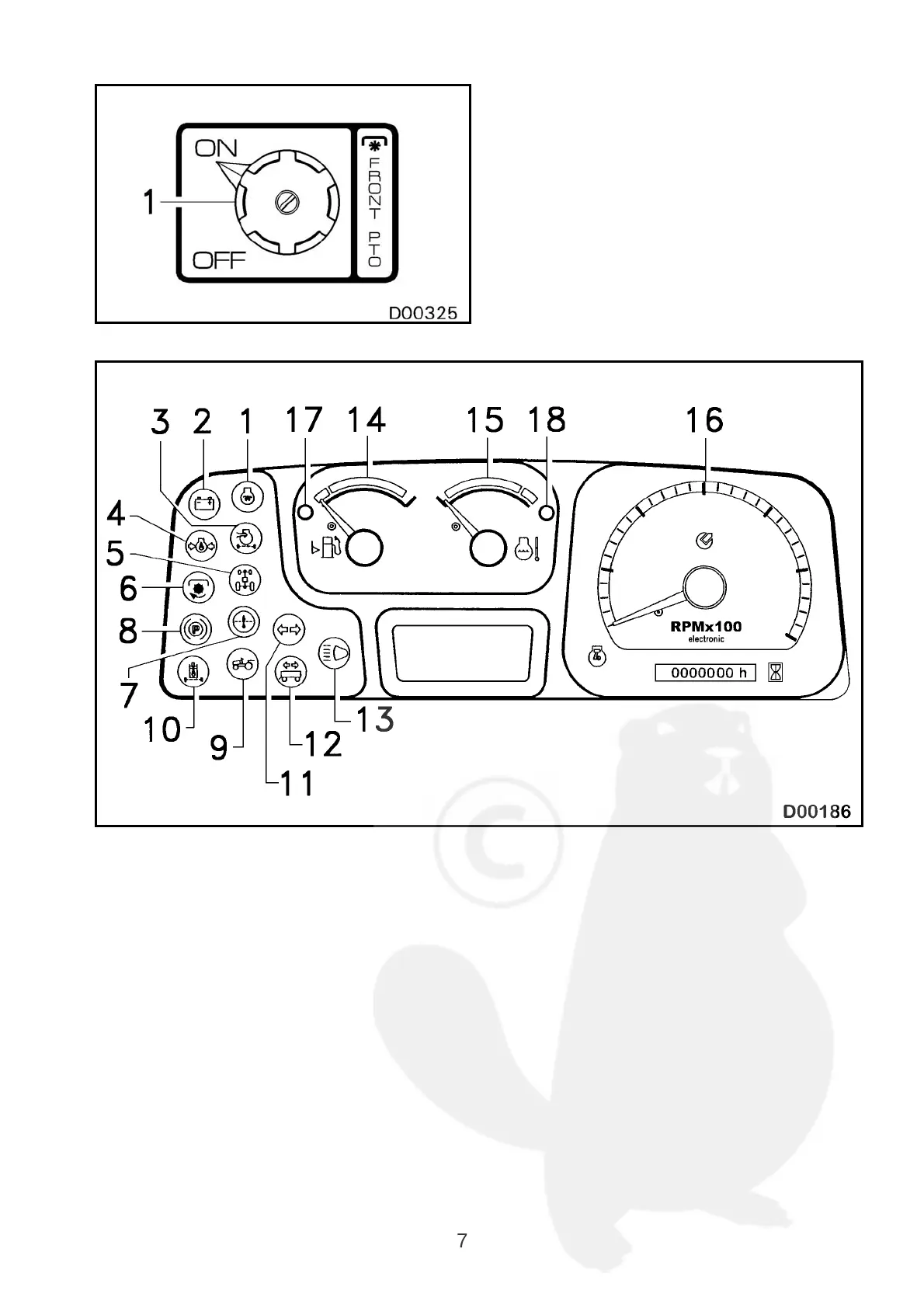 ON
1
OFF
FRONT PTO
D00325

3 2 1 17 14 15 18 16
4
5
6
8
7
10
9
11
12
13
RPMx100
electronic
0000000 h
D00186

7