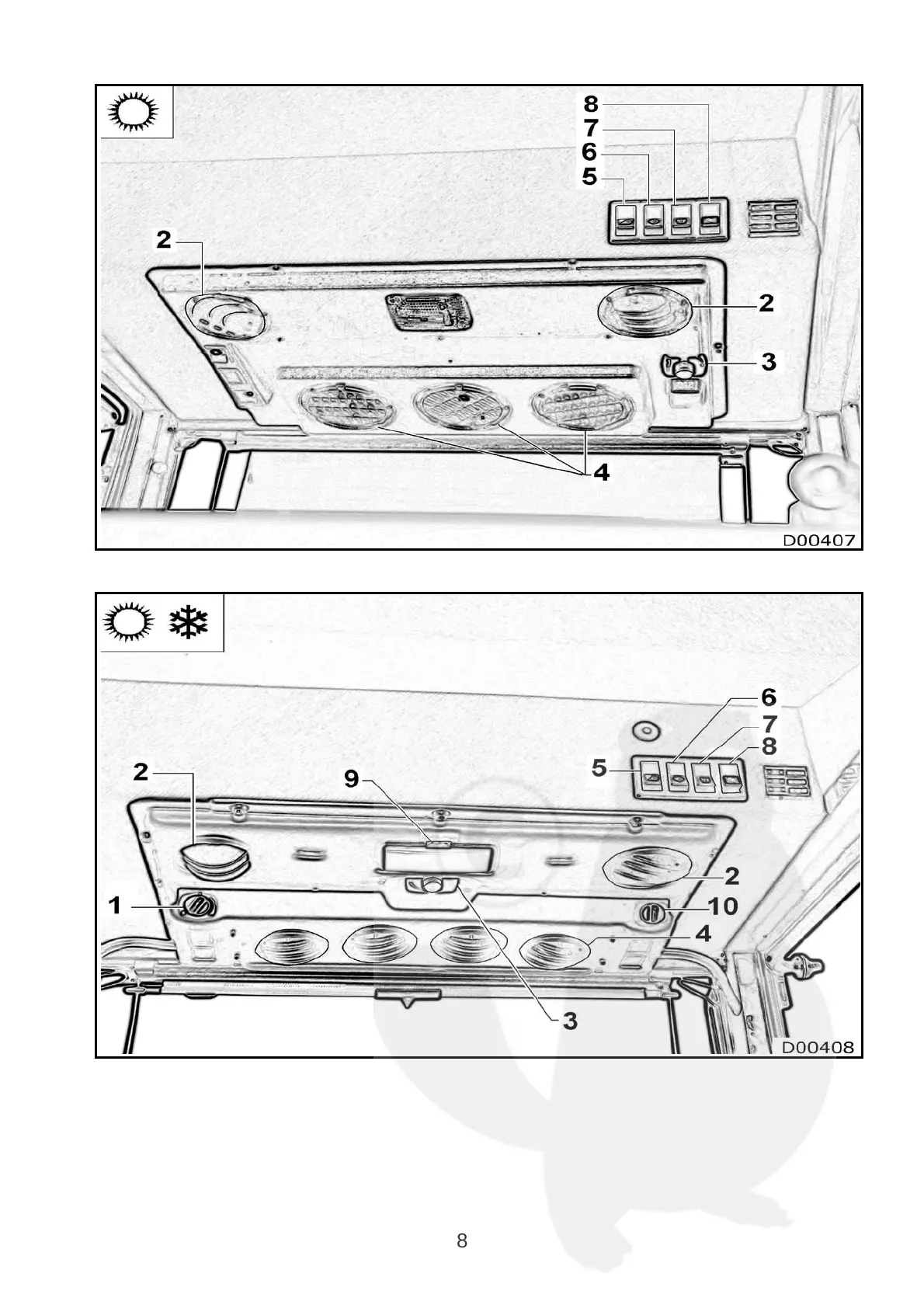 8
7
6
5
2
2
3
4
D00407

6
7
8
5
2
9
2
1
10
4
3
D00408

8