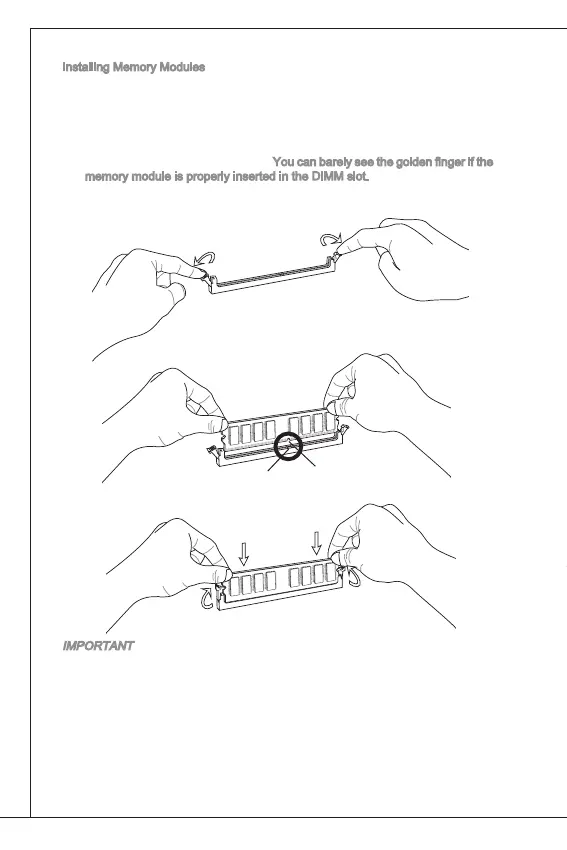 Installing Memory Modules

You can barely see the golden finger if the memory module is properly inserted in the DIMM slot.

IMPORTANT