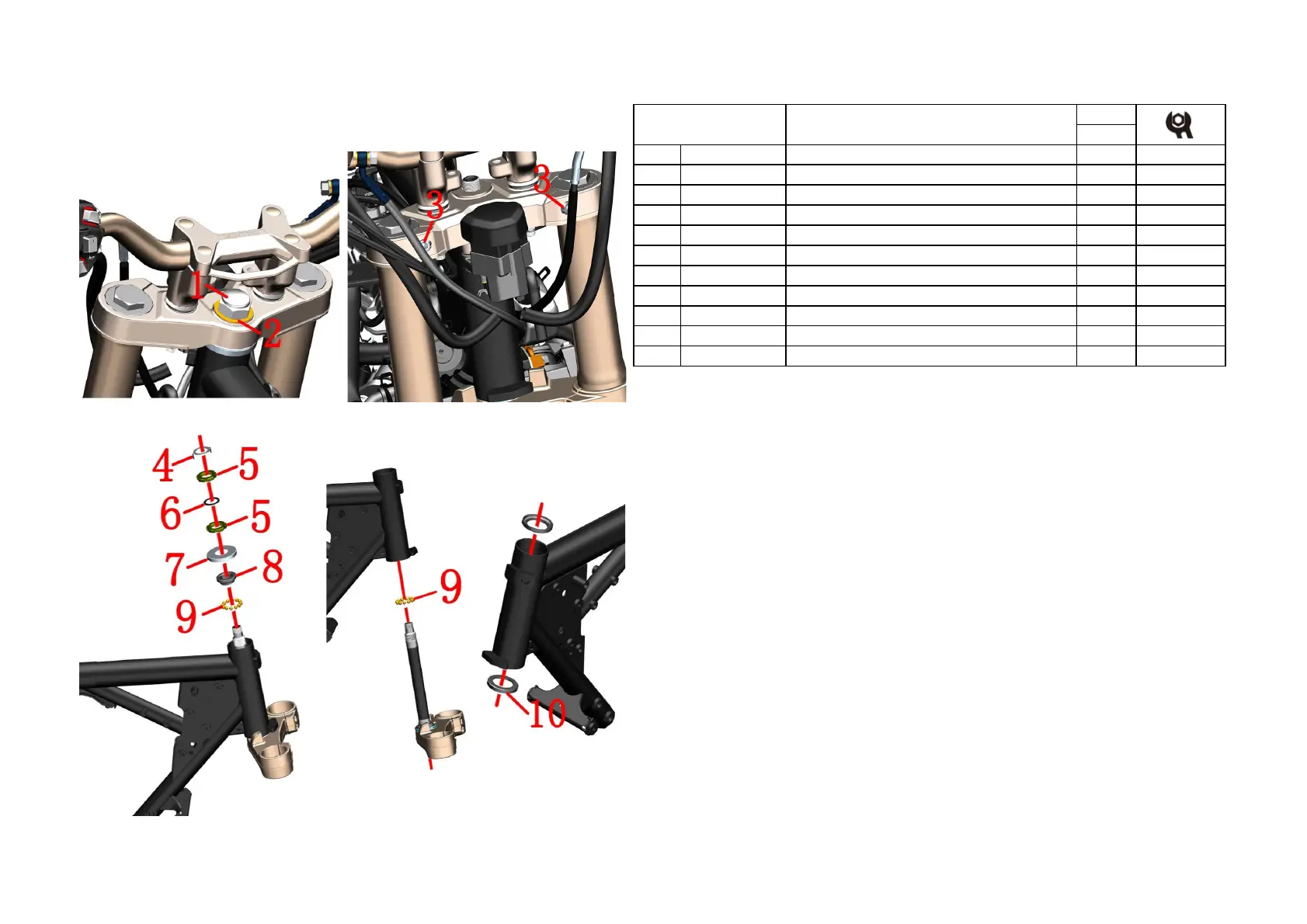 1
2
3
3
4
5
6
5
7
8
9
9
10