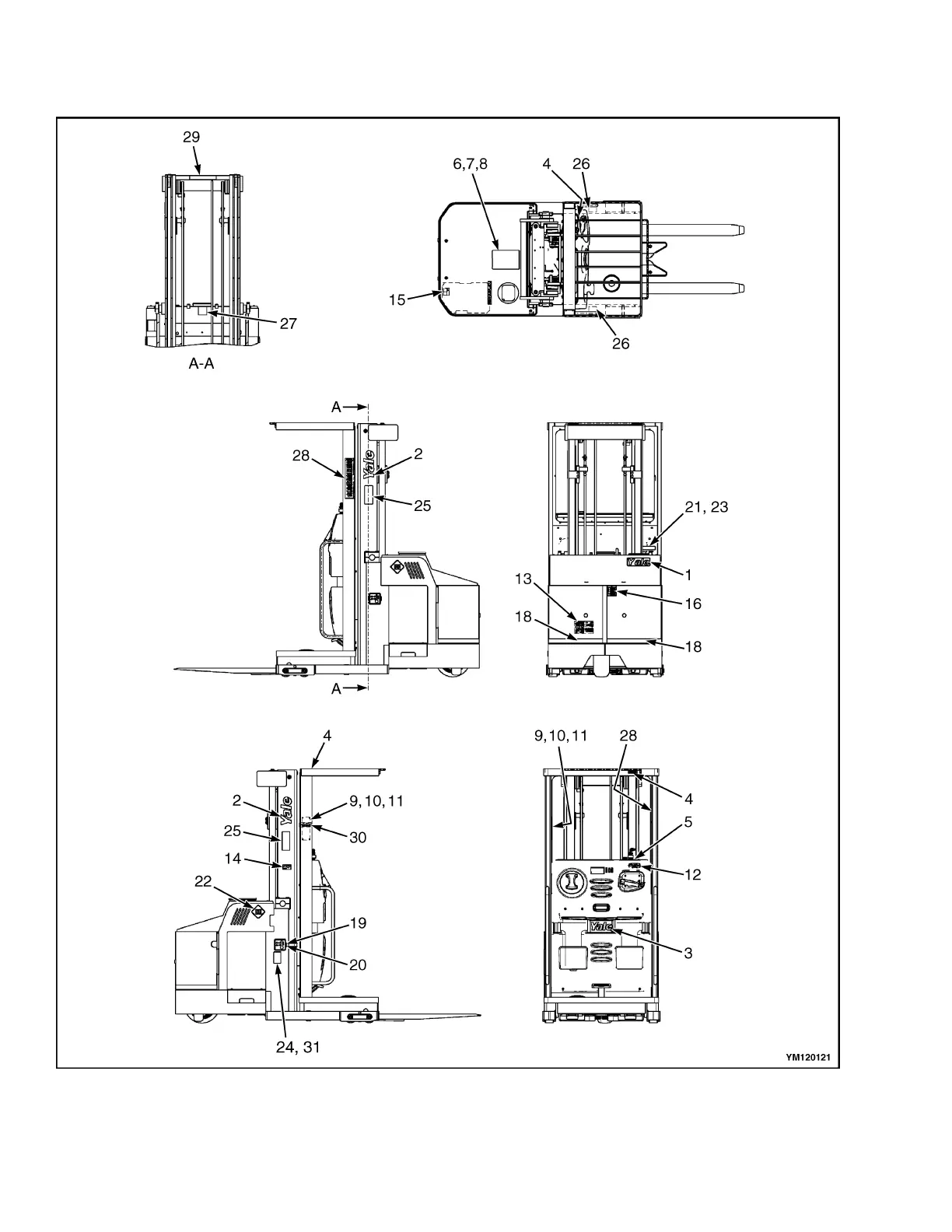 29

27

A-A

6,7,8

4

26

15

26

A

28

2

Yale

25

A

21, 23

Yale

1

13

16

18

18

4

2

Yale

9,10,11

25

30

14

22

19

20

24, 31

9,10,11

28

4

5

12

Yale

3

YM120121