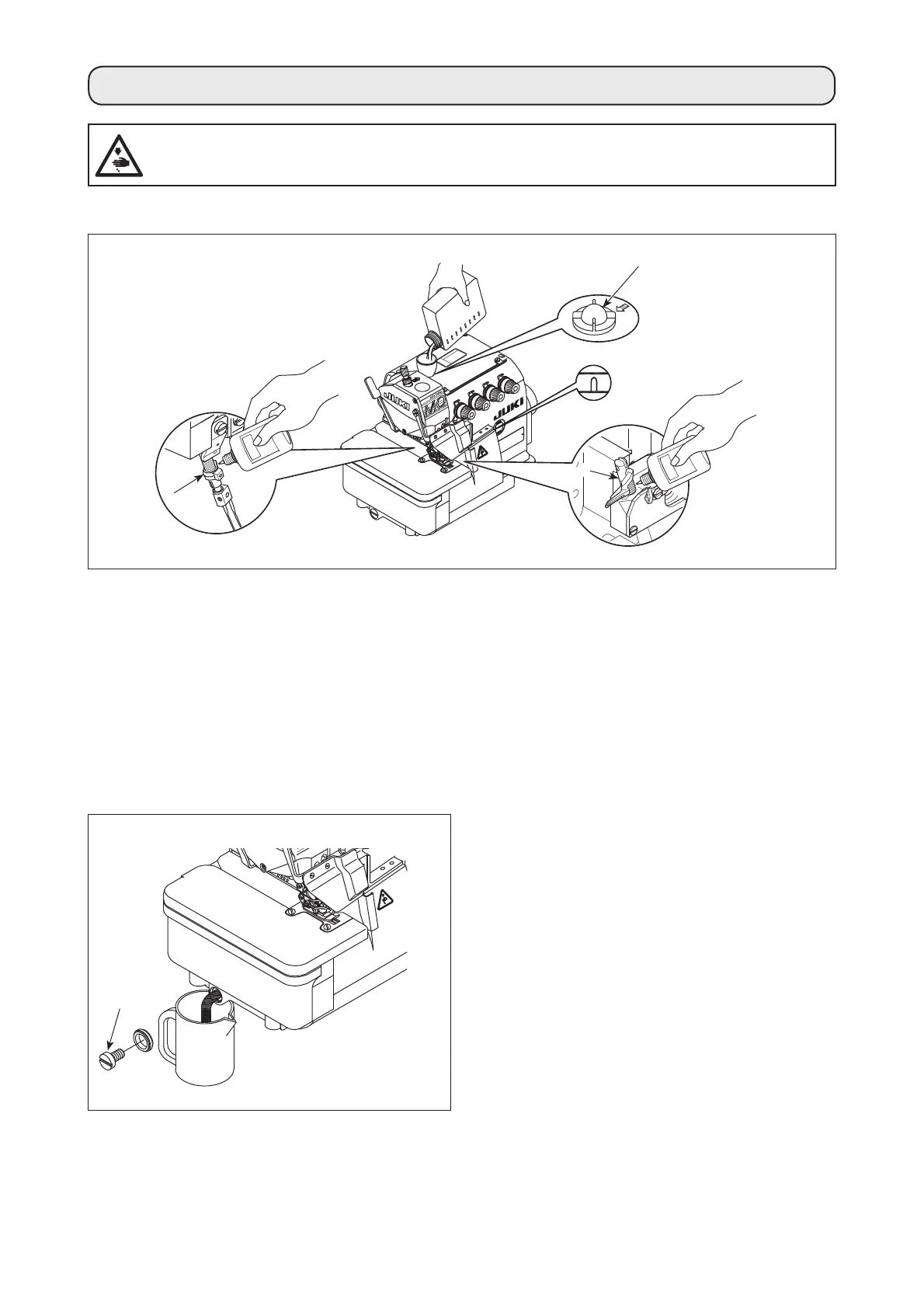 JUKI

MO

JUKI