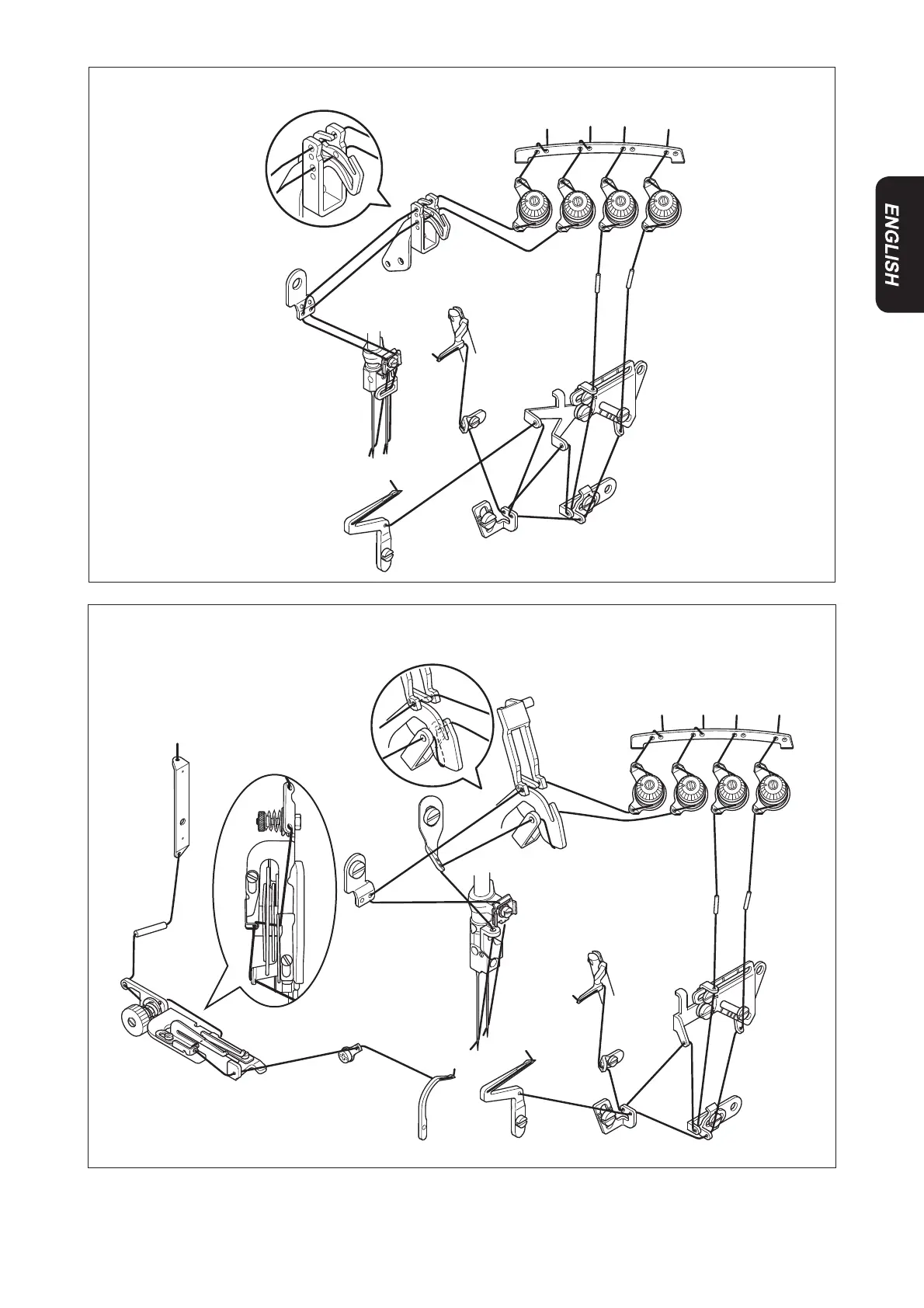 ENGLISH