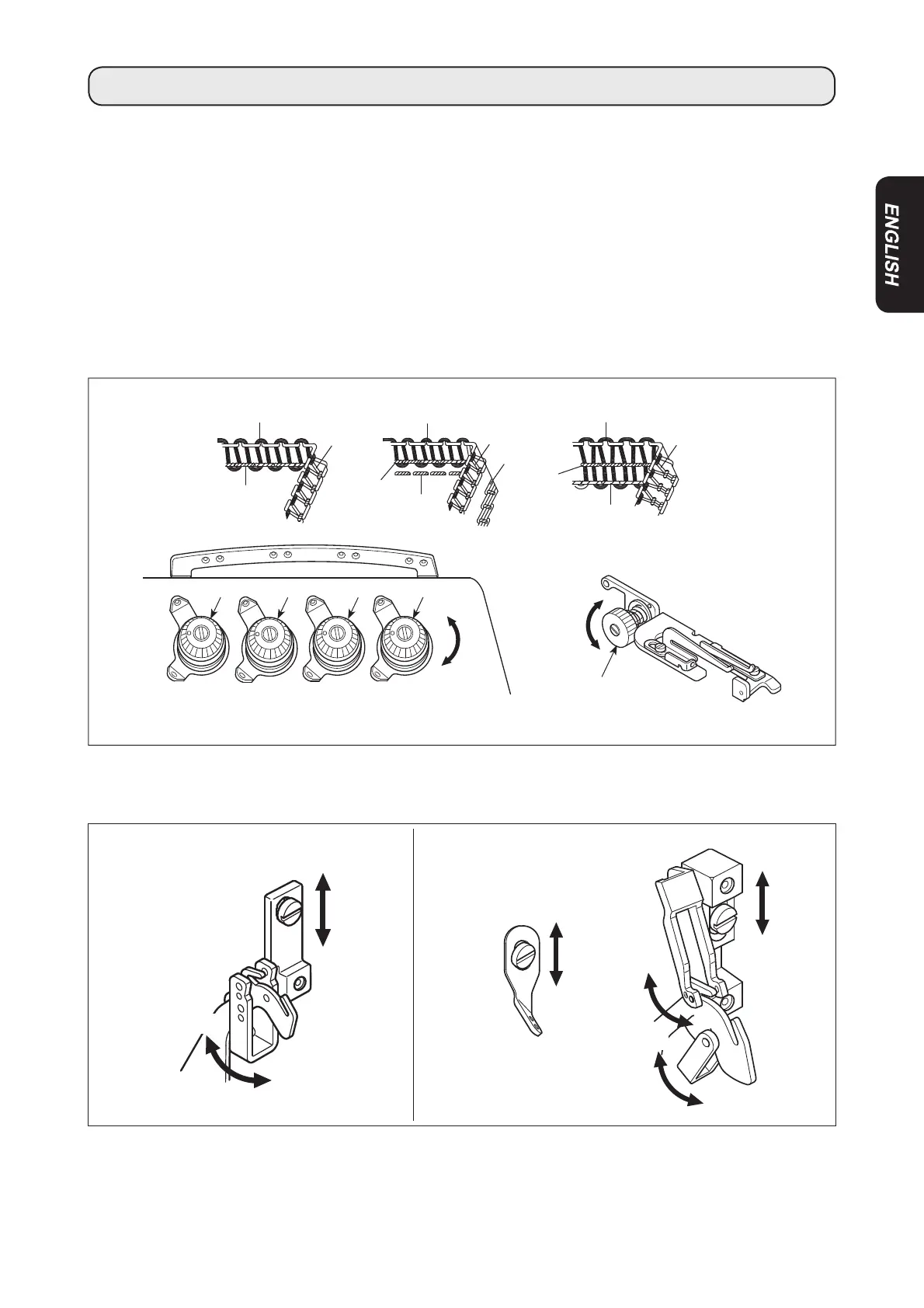 ENGLISH