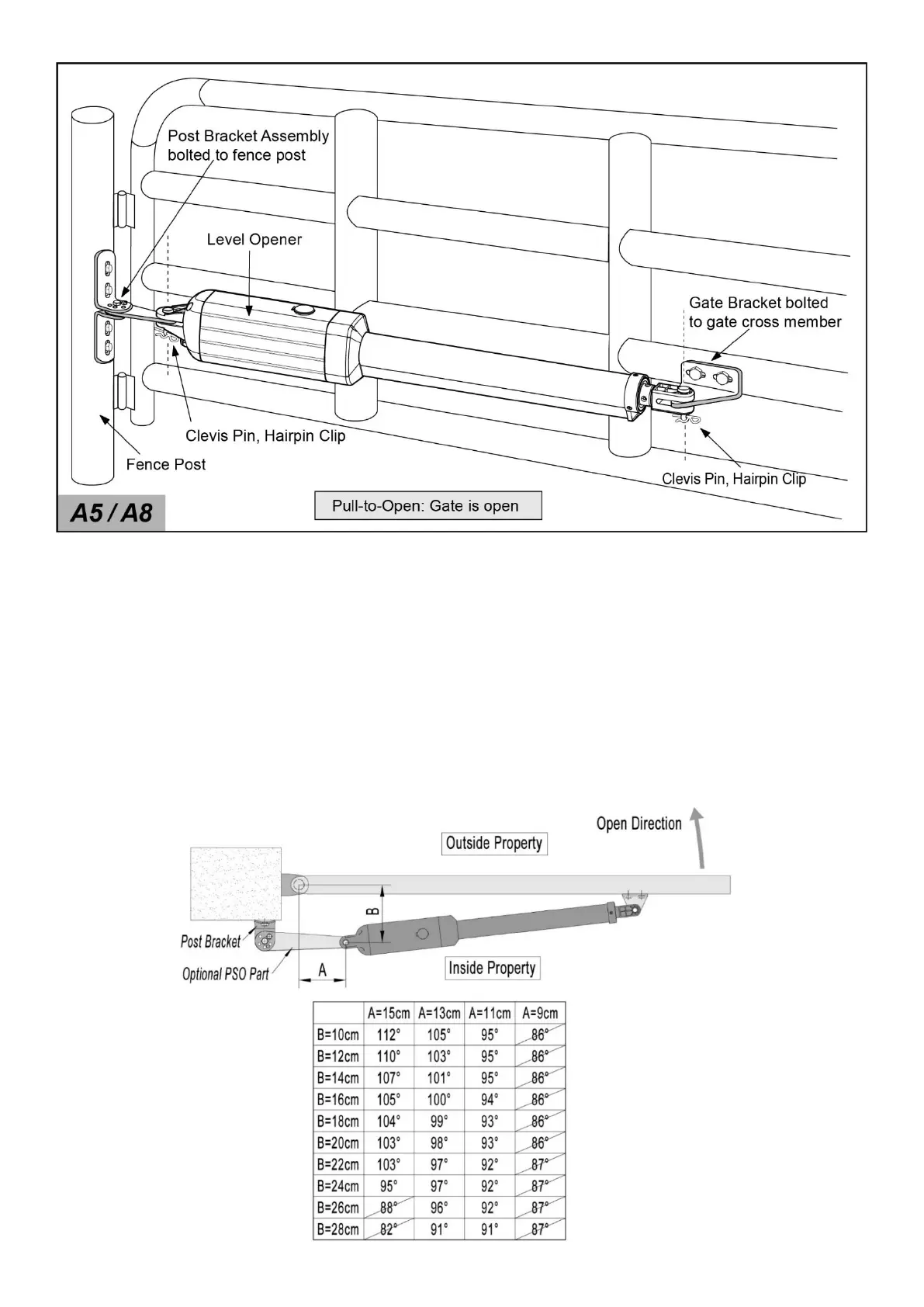 Post Bracket Assembly bolted to fence post

Level Opener

Gate Bracket bolted to gate cross member

Clevis Pin, Hairpin Clip

Fence Post

Clevis Pin, Hairpin Clip

A5 / A8

Pull-to-Open: Gate is open

Open Direction

Outside Property

B

Post Bracket

Optional PSO Part

A

Inside Property

| | A=15cm | A=13cm | A=11cm | A=9cm |
|---|---|---|---|---|
| B=10cm | 112° | 105° | 95° | 86° |
| B=12cm | 110° | 103° | 95° | 86° |
| B=14cm | 107° | 101° | 95° | 86° |
| B=16cm | 105° | 100° | 94° | 86° |
| B=18cm | 104° | 99° | 93° | 86° |
| B=20cm | 103° | 98° | 93° | 86° |
| B=22cm | 103° | 97° | 92° | 87° |
| B=24cm | 95° | 97° | 92° | 87° |
| B=26cm | 88° | 96° | 92° | 87° |
| B=28cm | 82° | 91° | 91° | 87° |