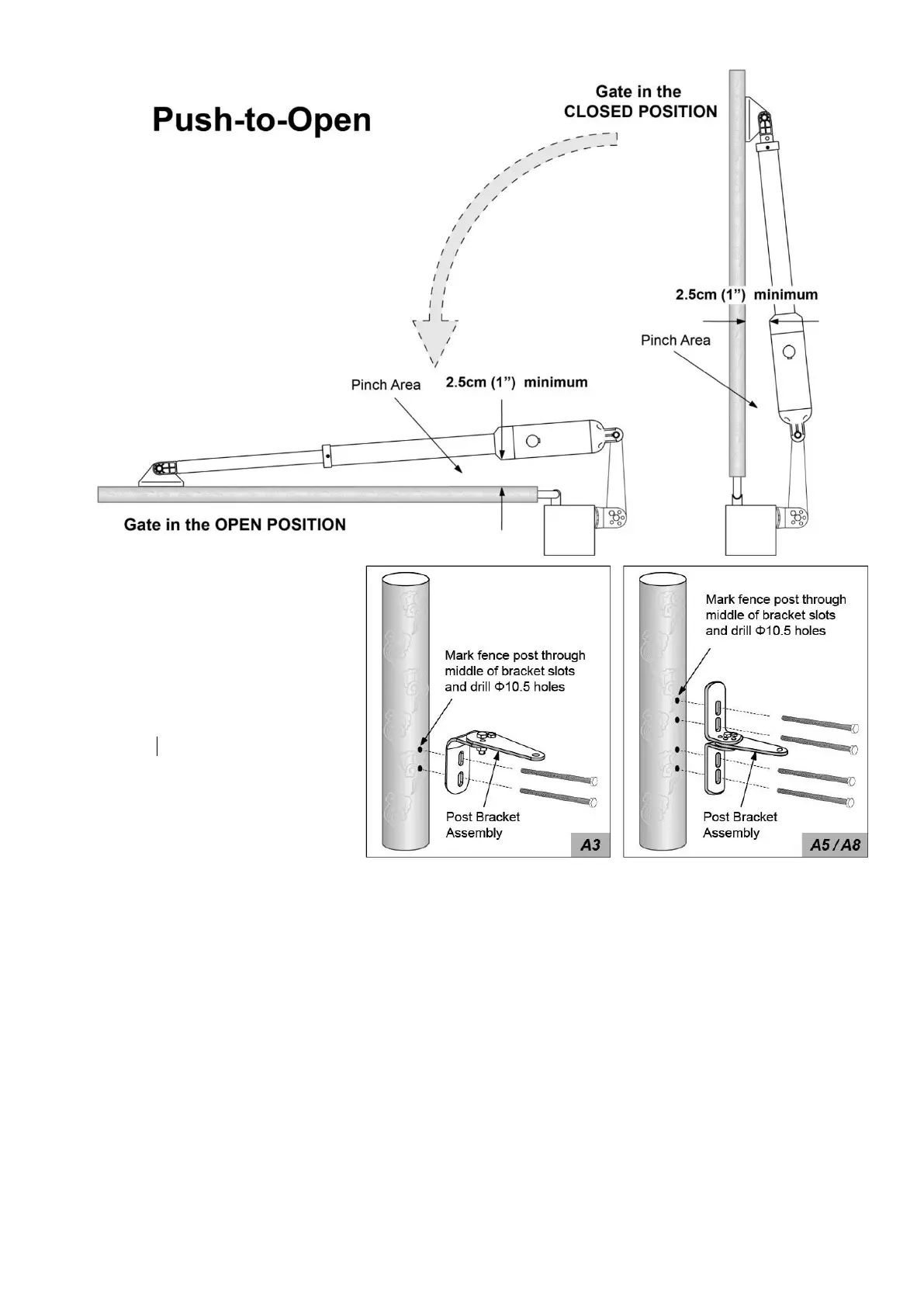 Push-to-Open

Gate in the CLOSED POSITION

2.5cm (1”) minimum

Pinch Area

Pinch Area

2.5cm (1”) minimum

Gate in the OPEN POSITION

Mark fence post through middle of bracket slots and drill Φ10.5 holes

Post Bracket Assembly

A3

Mark fence post through middle of bracket slots and drill Φ10.5 holes

Post Bracket Assembly

A5 / A8