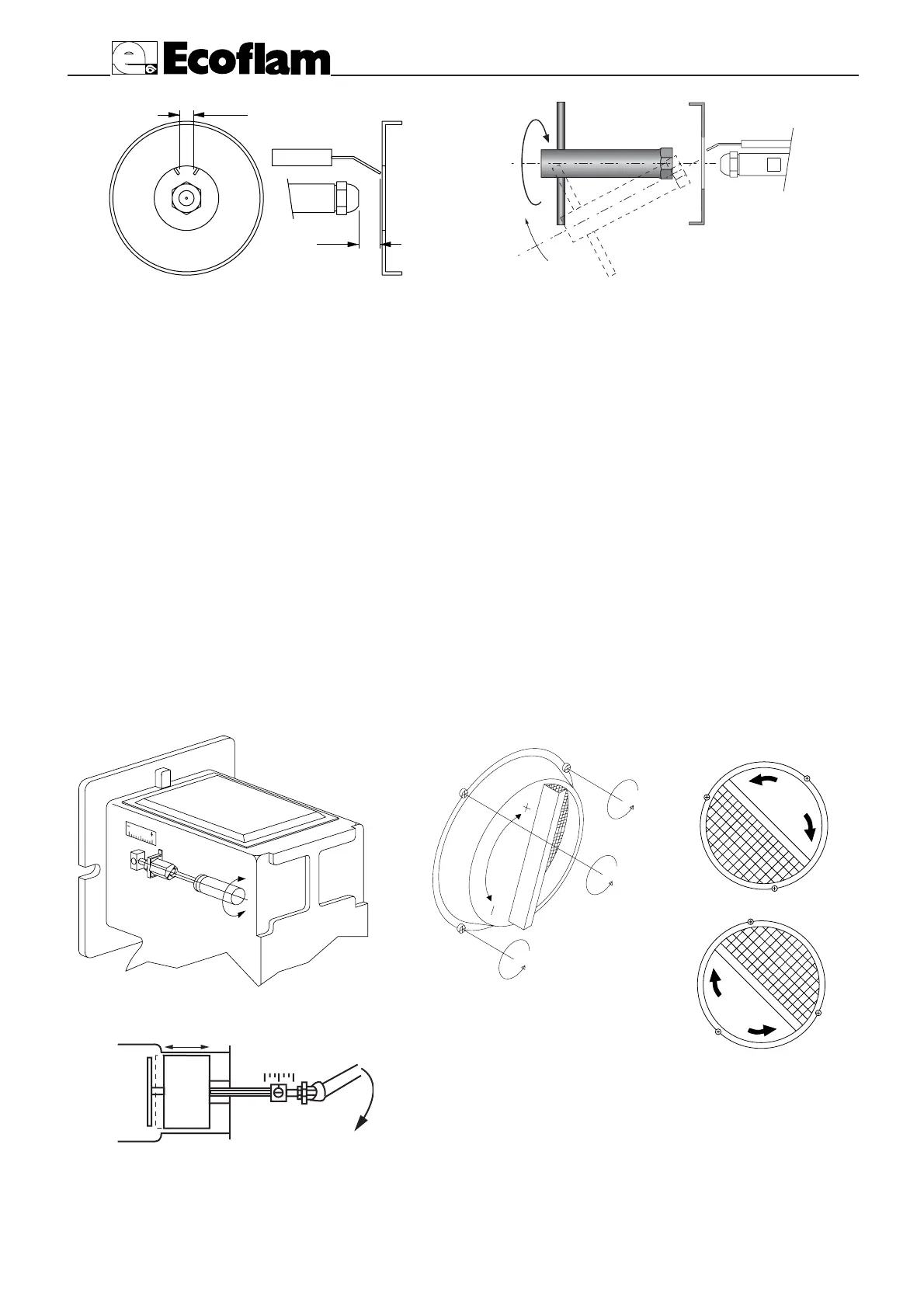 Ecoflam