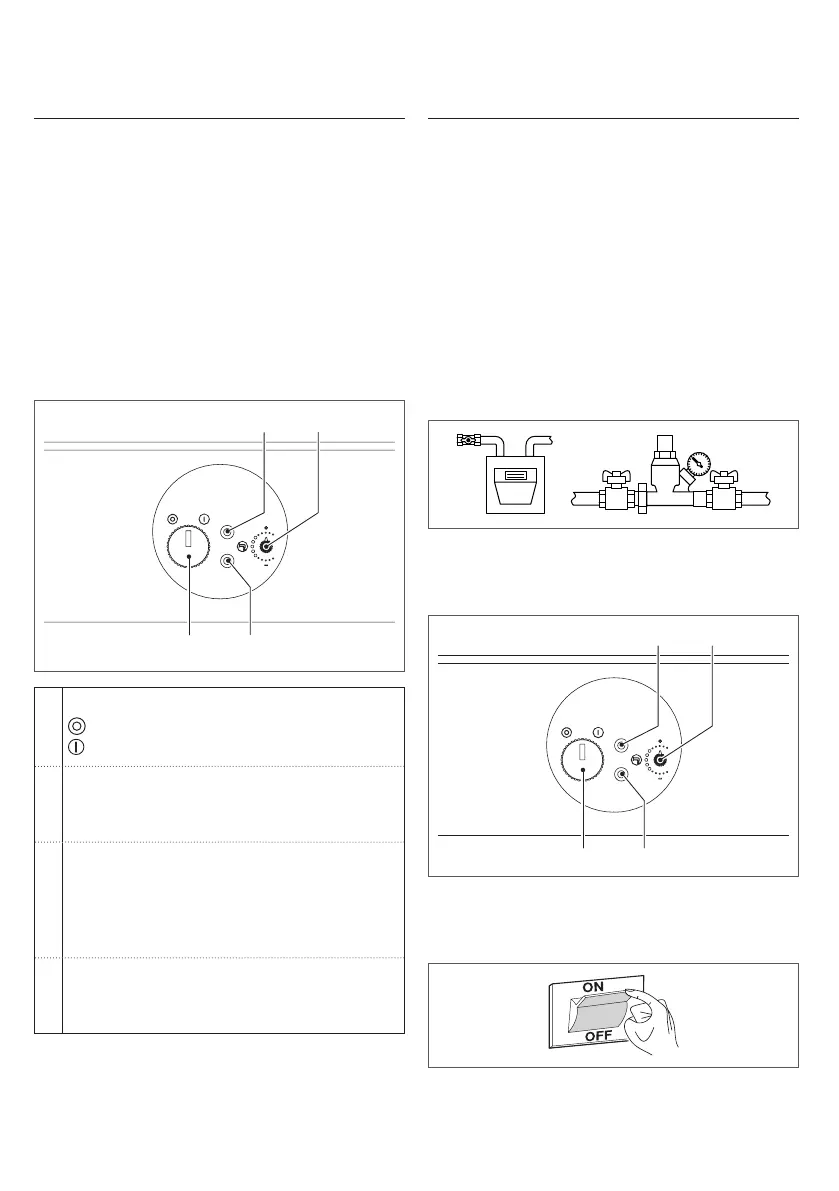 ON

OFF