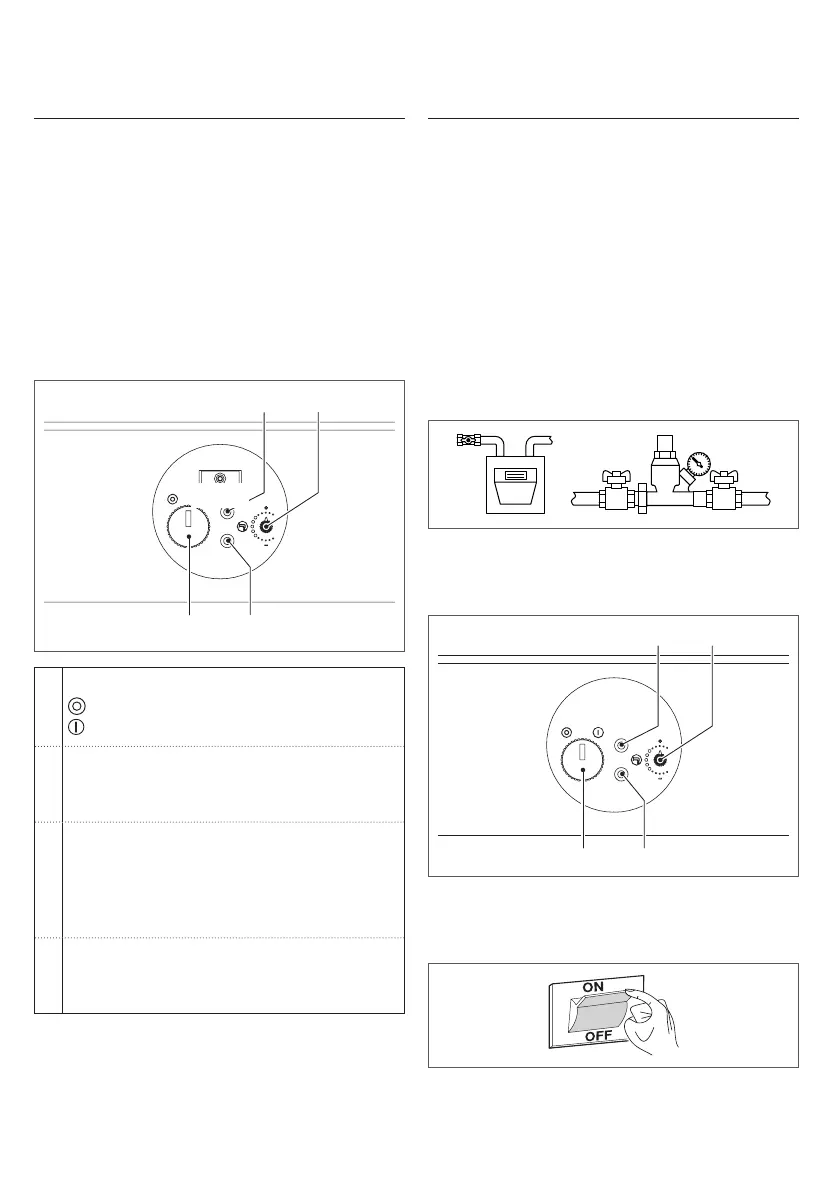 ON

OFF