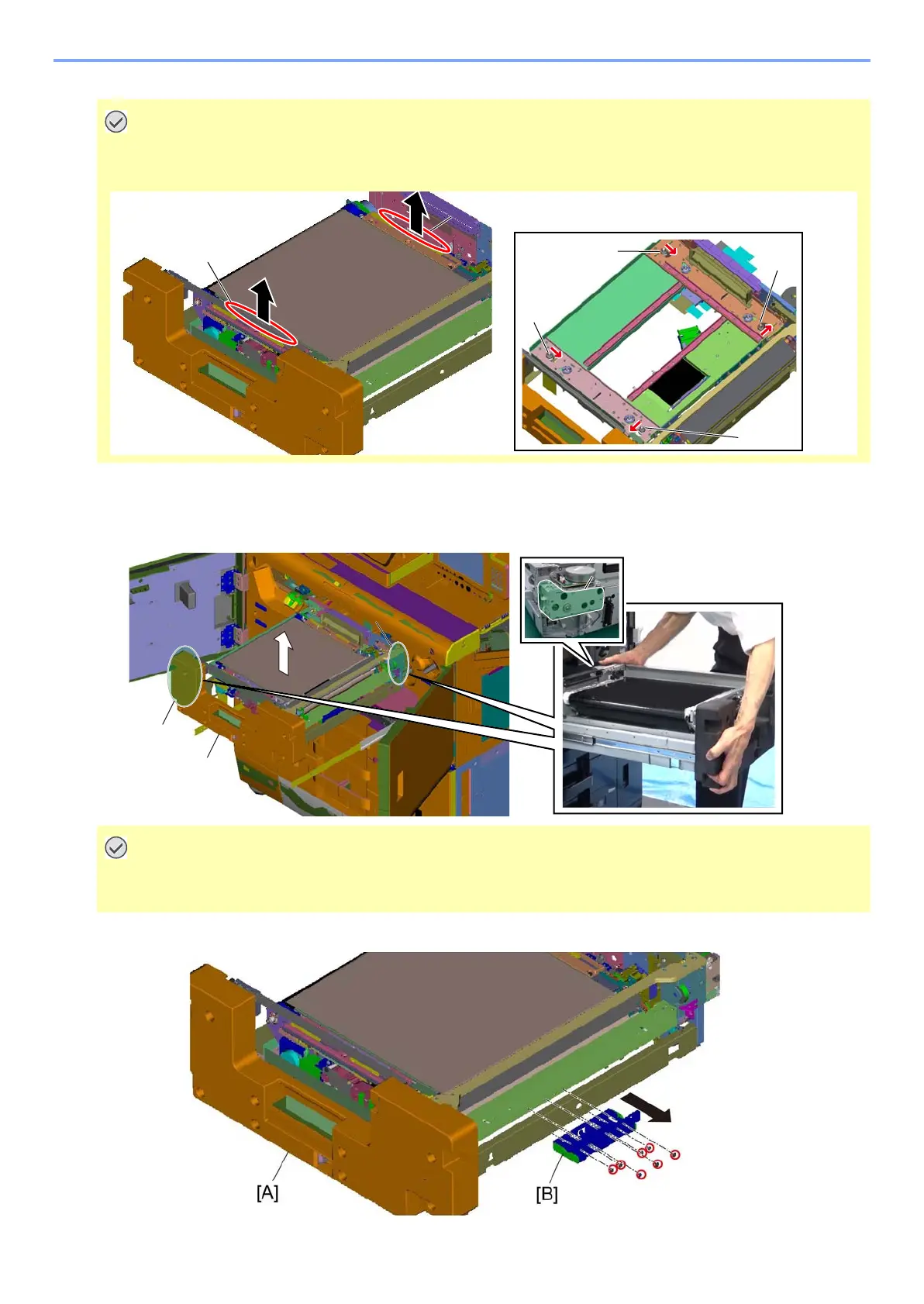 [A]

[B]