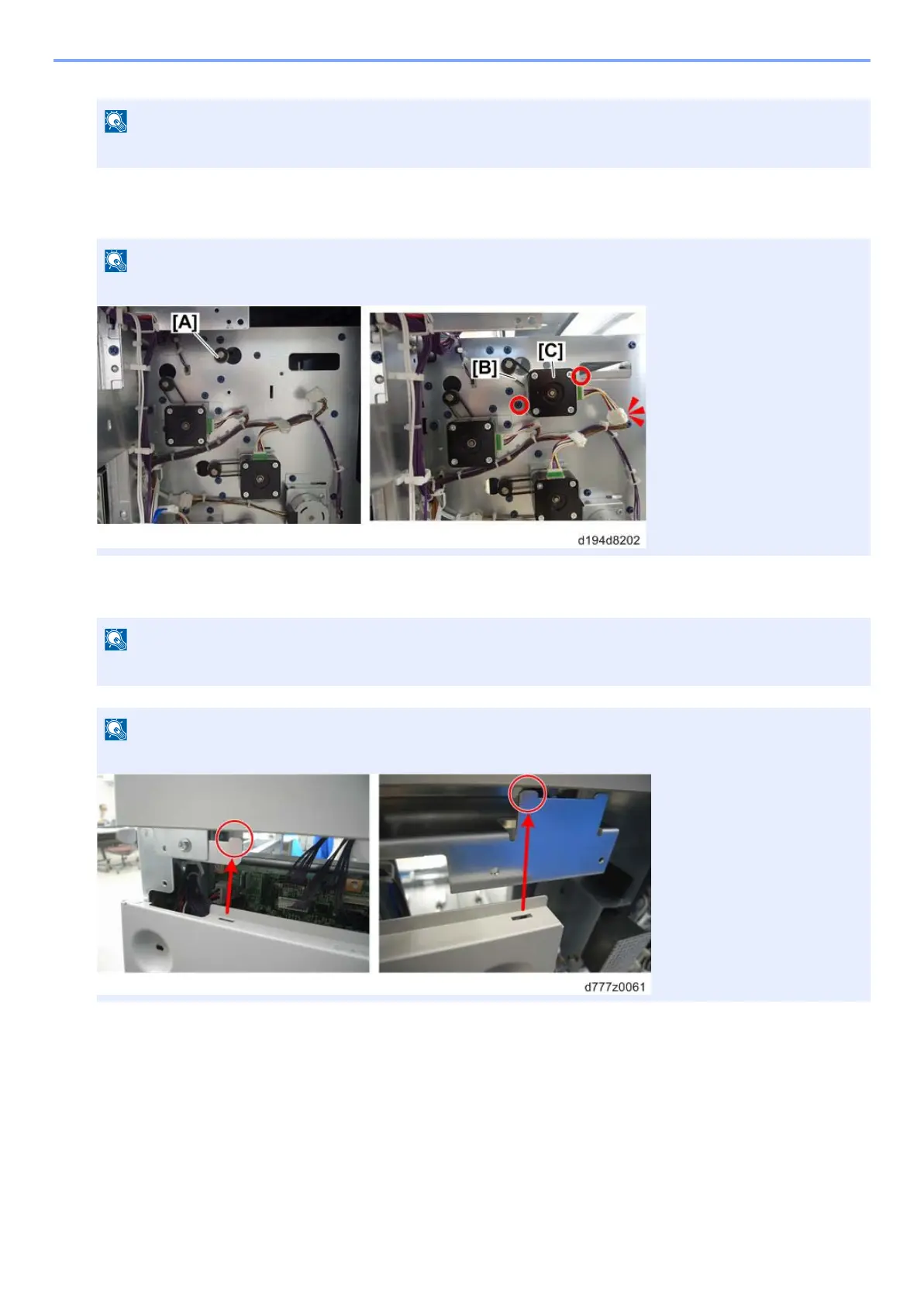 [A]

[B]

[C]

d194d8202

d777z0061