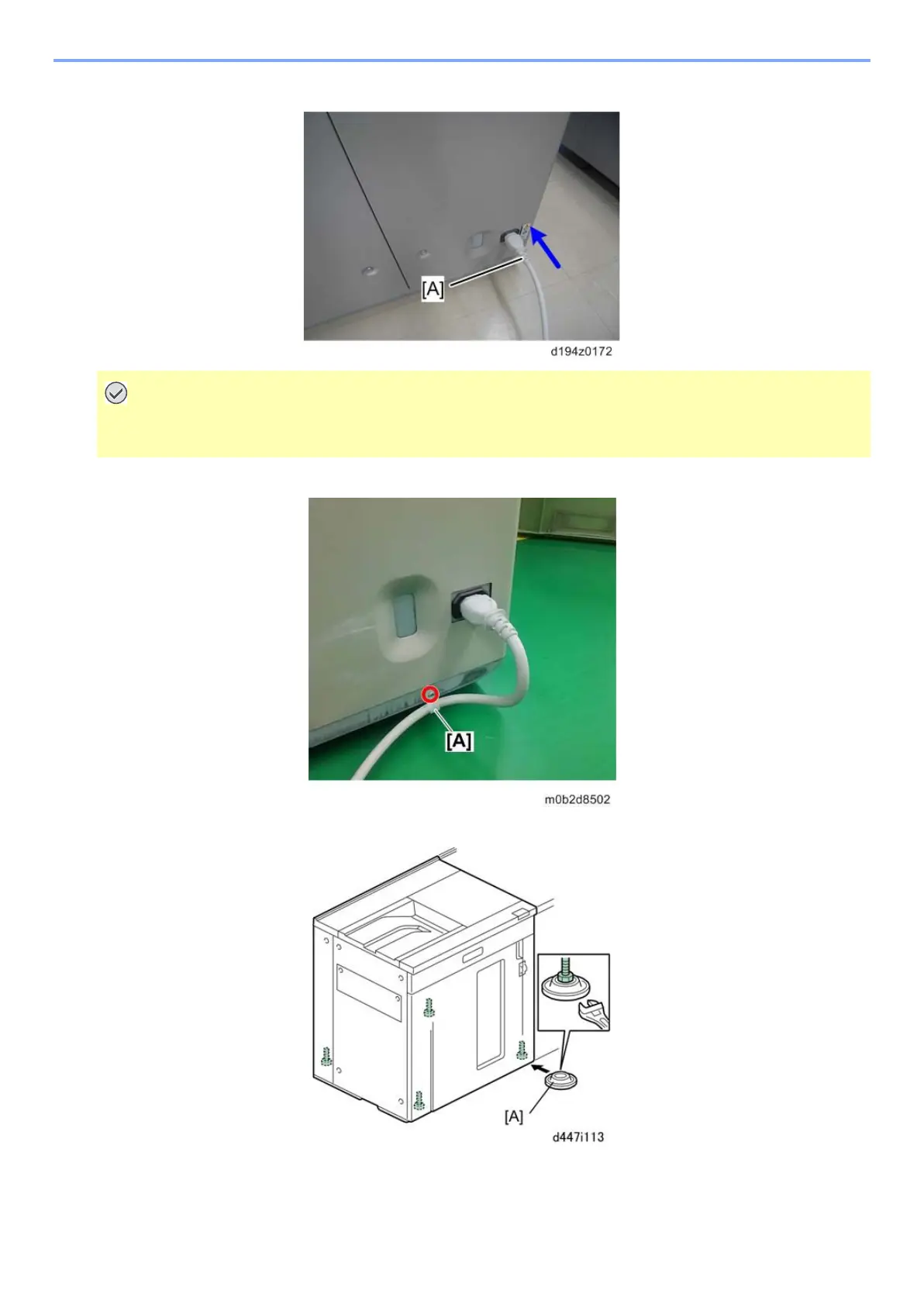 [A]

d194z0172

[A]

m0b2d8502

[A]

d447i113