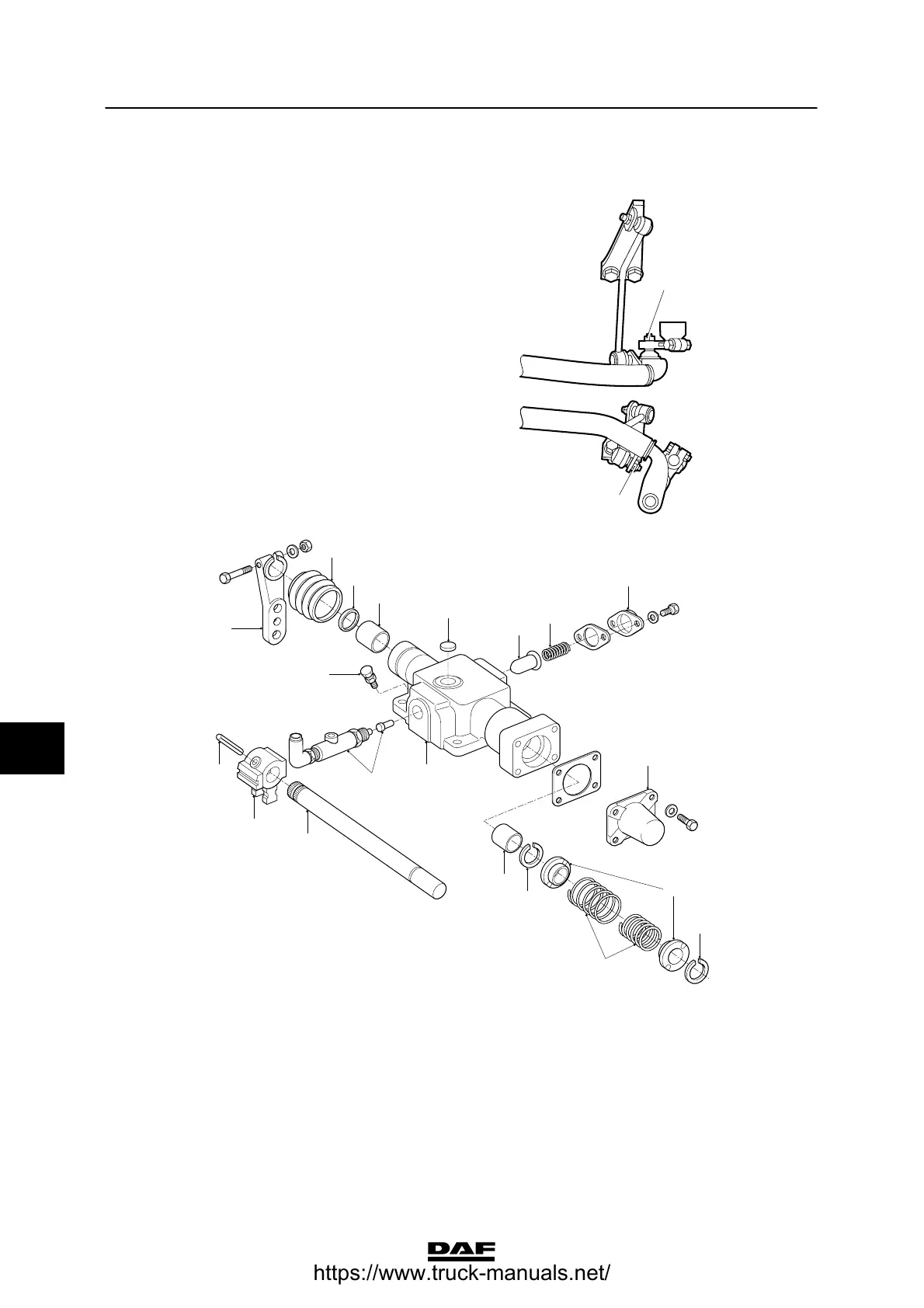 DAF
https://www.truck-manuals.net/