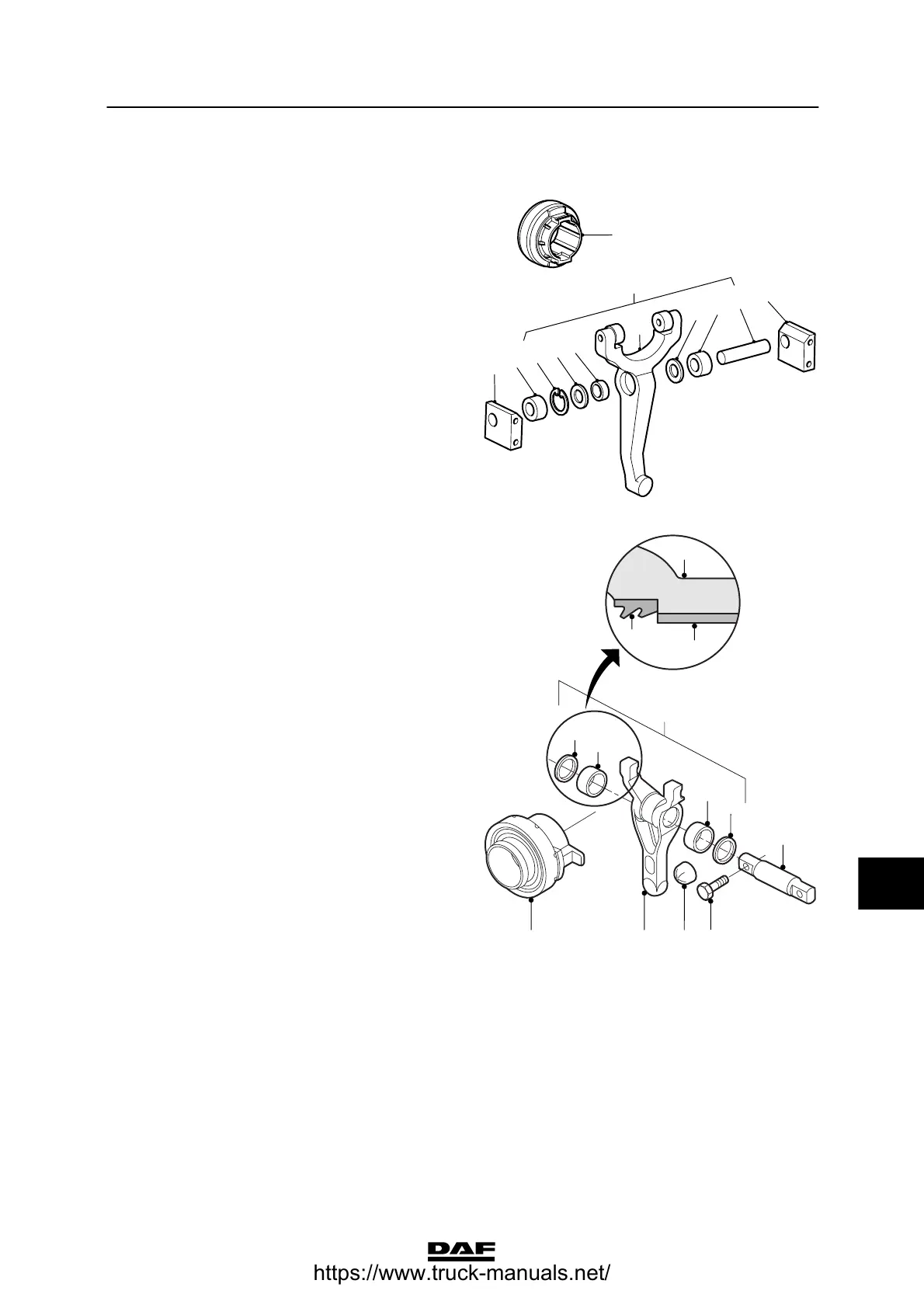 DAF
https://www.truck-manuals.net/