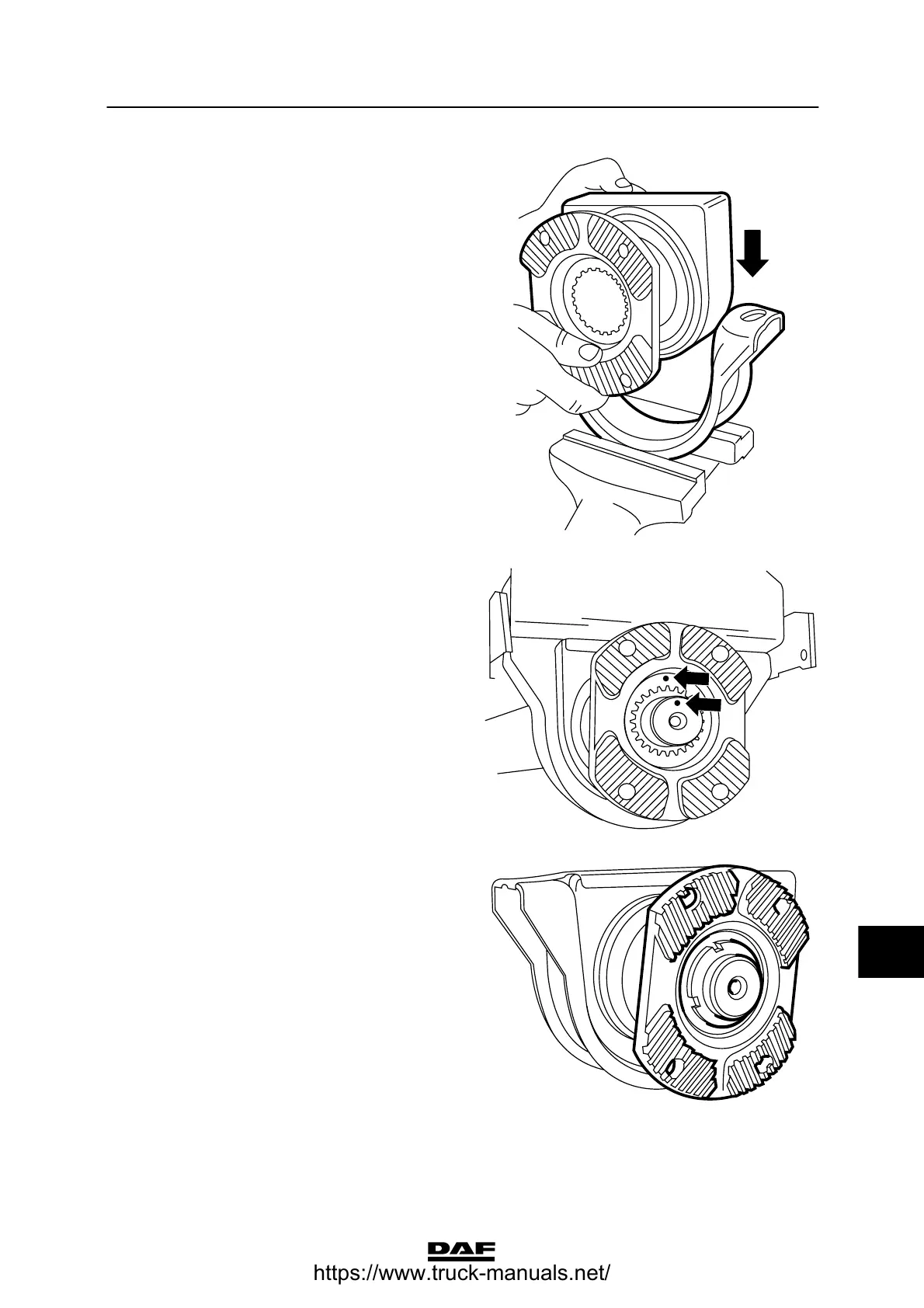 DAF
https://www.truck-manuals.net/