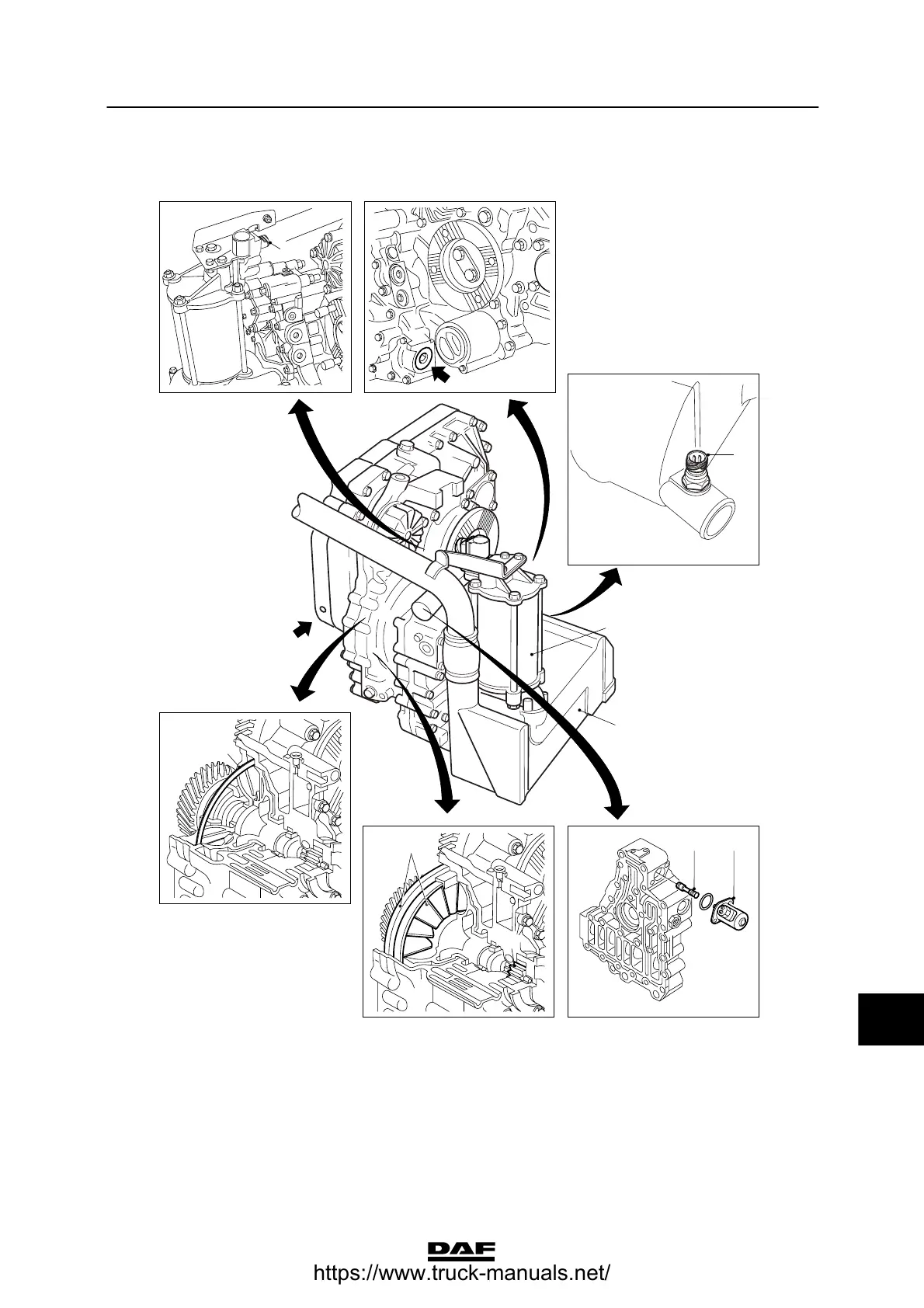 DAF
https://www.truck-manuals.net/