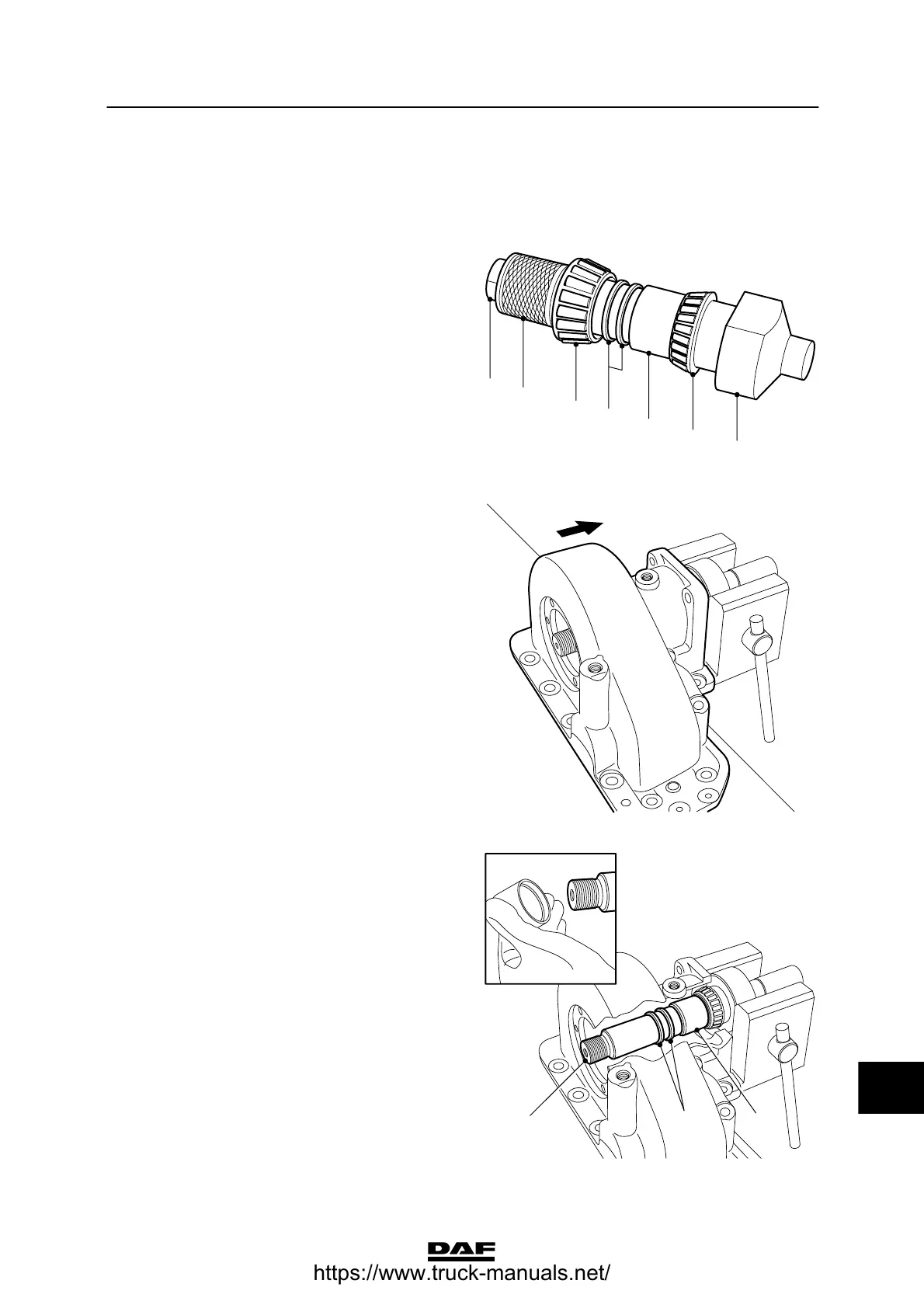 DAF
https://www.truck-manuals.net/