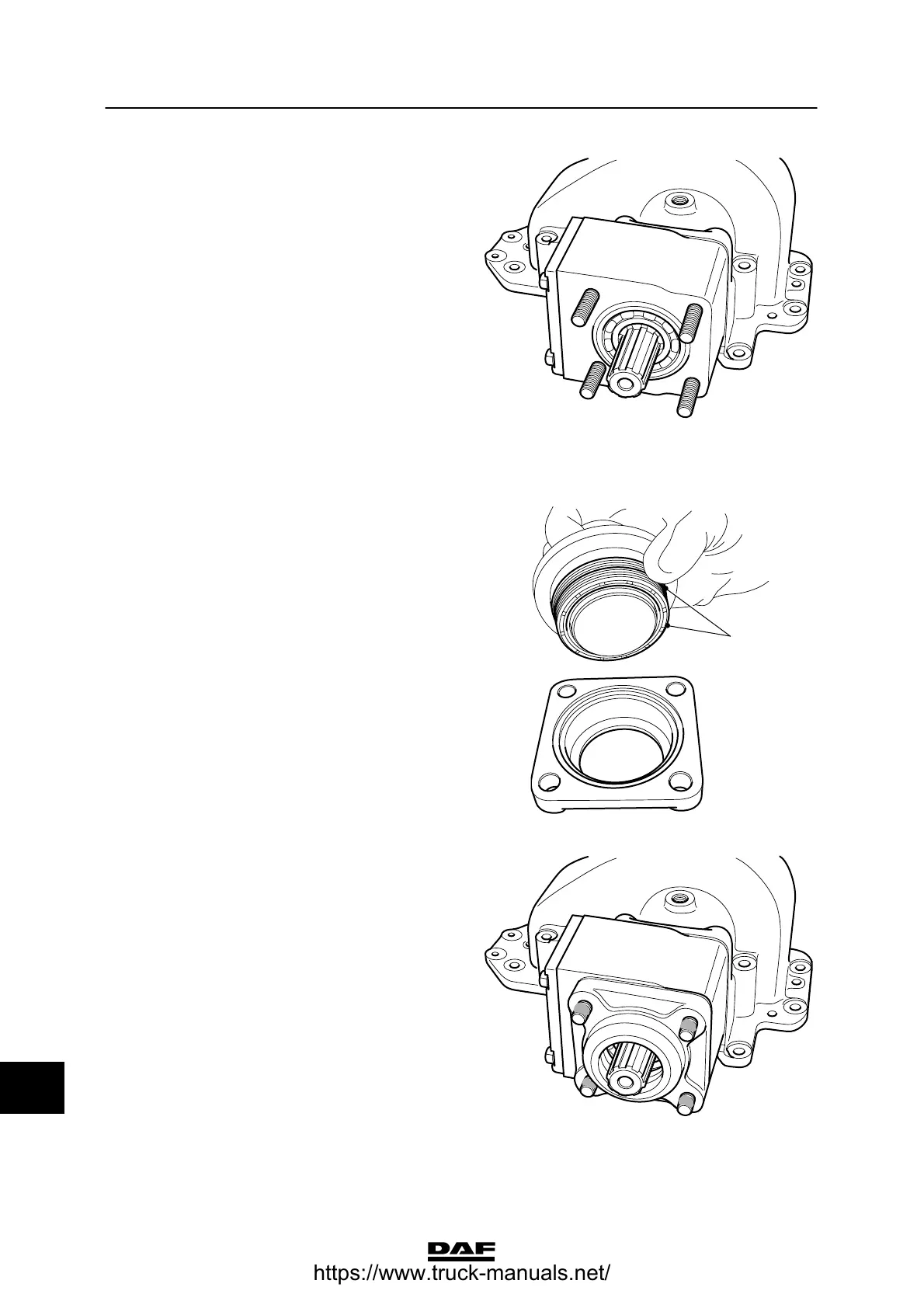 DAF
https://www.truck-manuals.net/