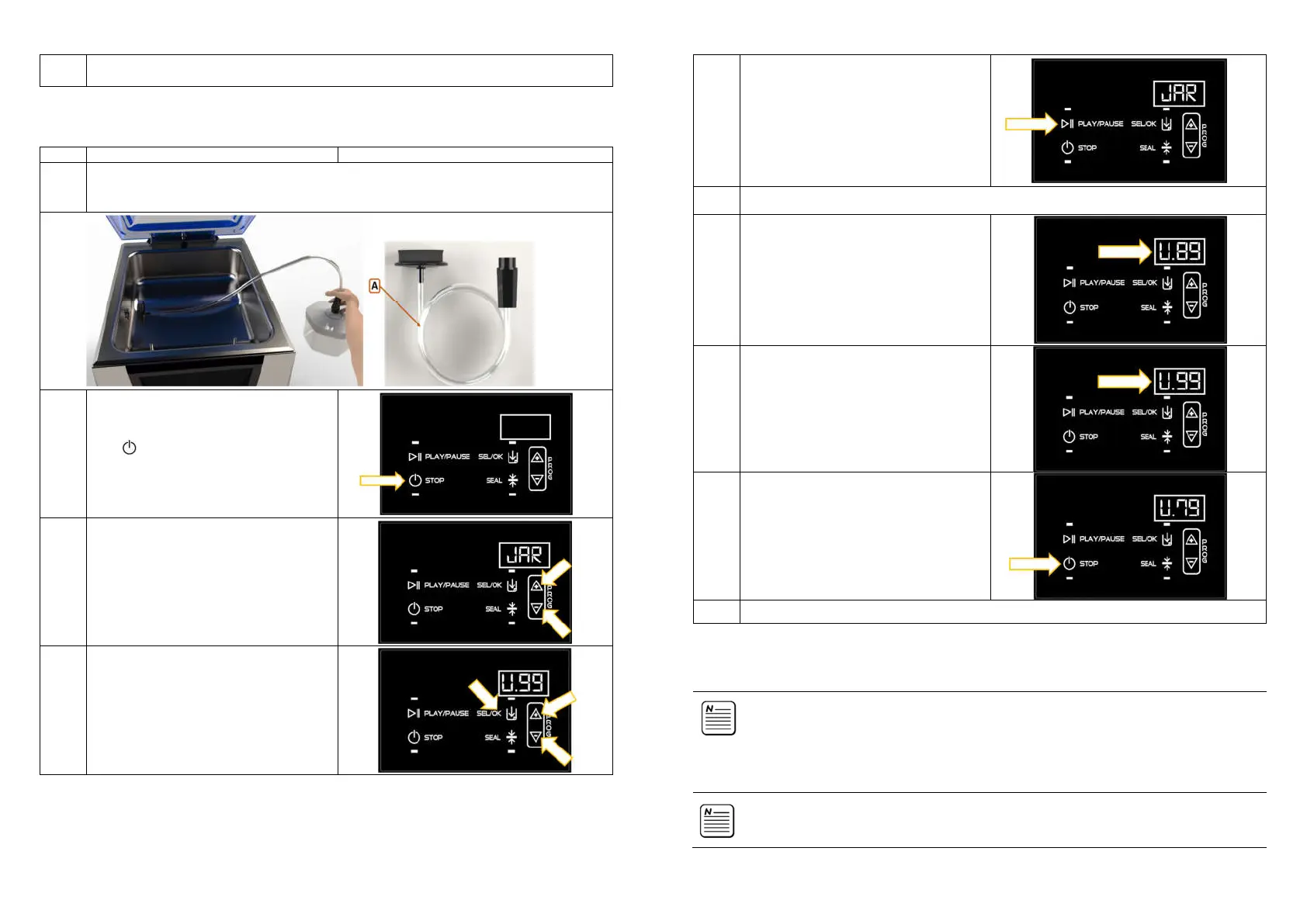 A

PLAY/PAUSE SEL/OK
STOP SEAL
PROG

JAR
PLAY/PAUSE SEL/OK
STOP SEAL
PROG

U.99
PLAY/PAUSE SEL/OK
STOP SEAL
PROG

JAR
PLAY/PAUSE SEL/OK
STOP SEAL
PROG

U.89
PLAY/PAUSE SEL/OK
STOP SEAL
PROG

U.99
PLAY/PAUSE SEL/OK
STOP SEAL
PROG

U.79
PLAY/PAUSE SEL/OK
STOP SEAL
PROG

N

N