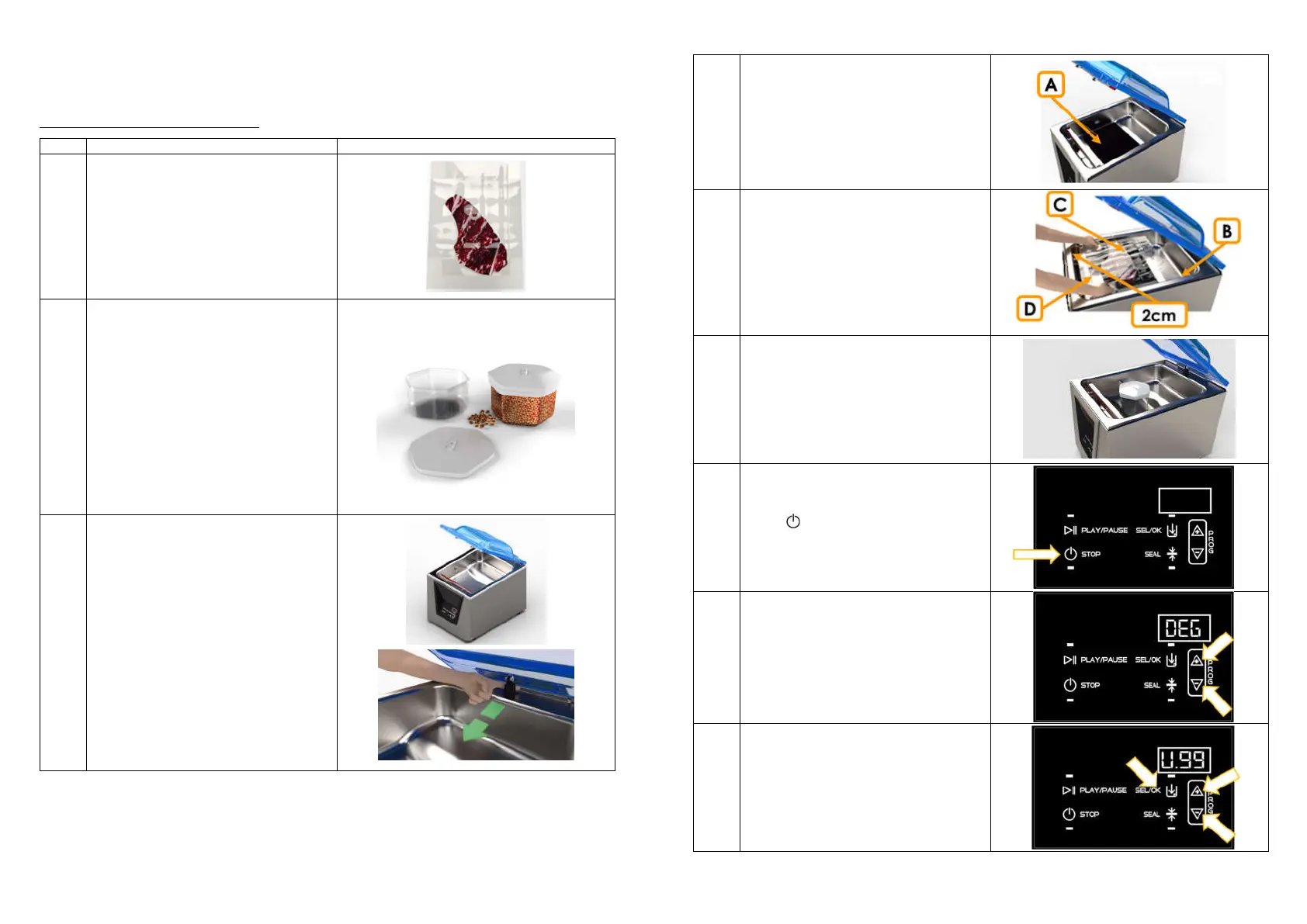 A

C

B

D

2cm

PLAY/PAUSE SEL/OK
STOP SEAL
PROG

DEG
PLAY/PAUSE SEL/OK
STOP SEAL
PROG

U.99
PLAY/PAUSE SEL/OK
STOP SEAL
PROG