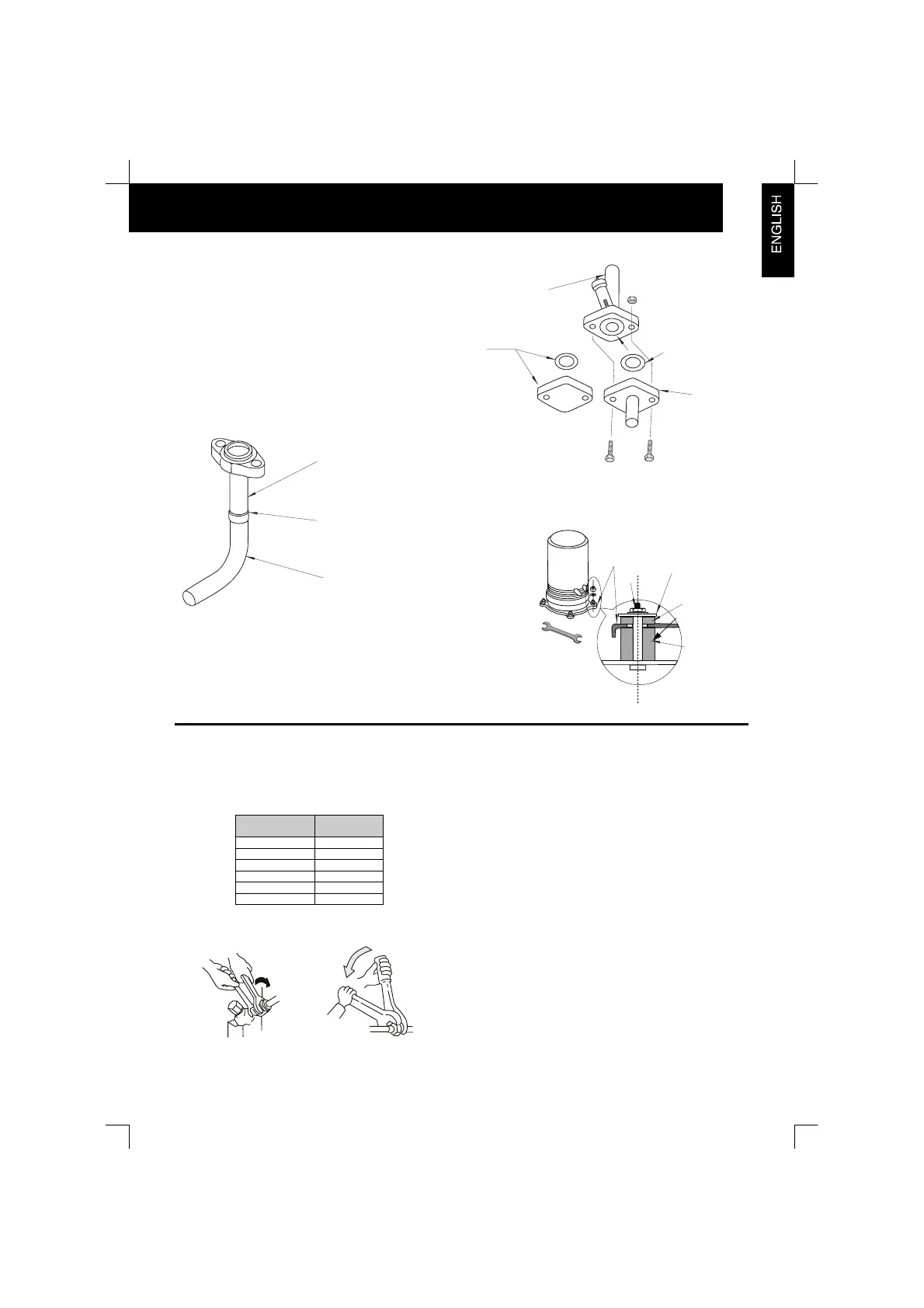 ENGLISH