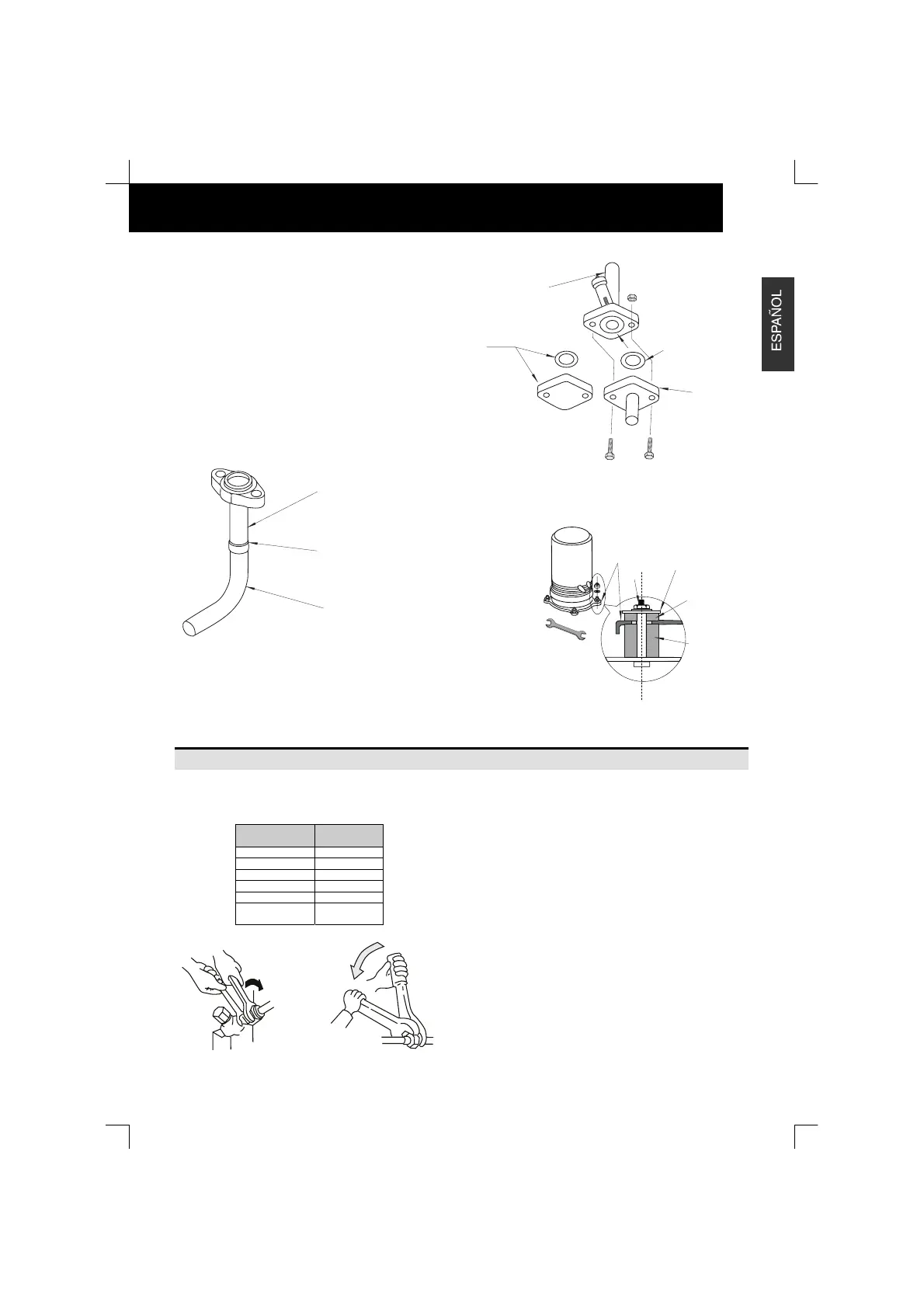 ESPAÑOL