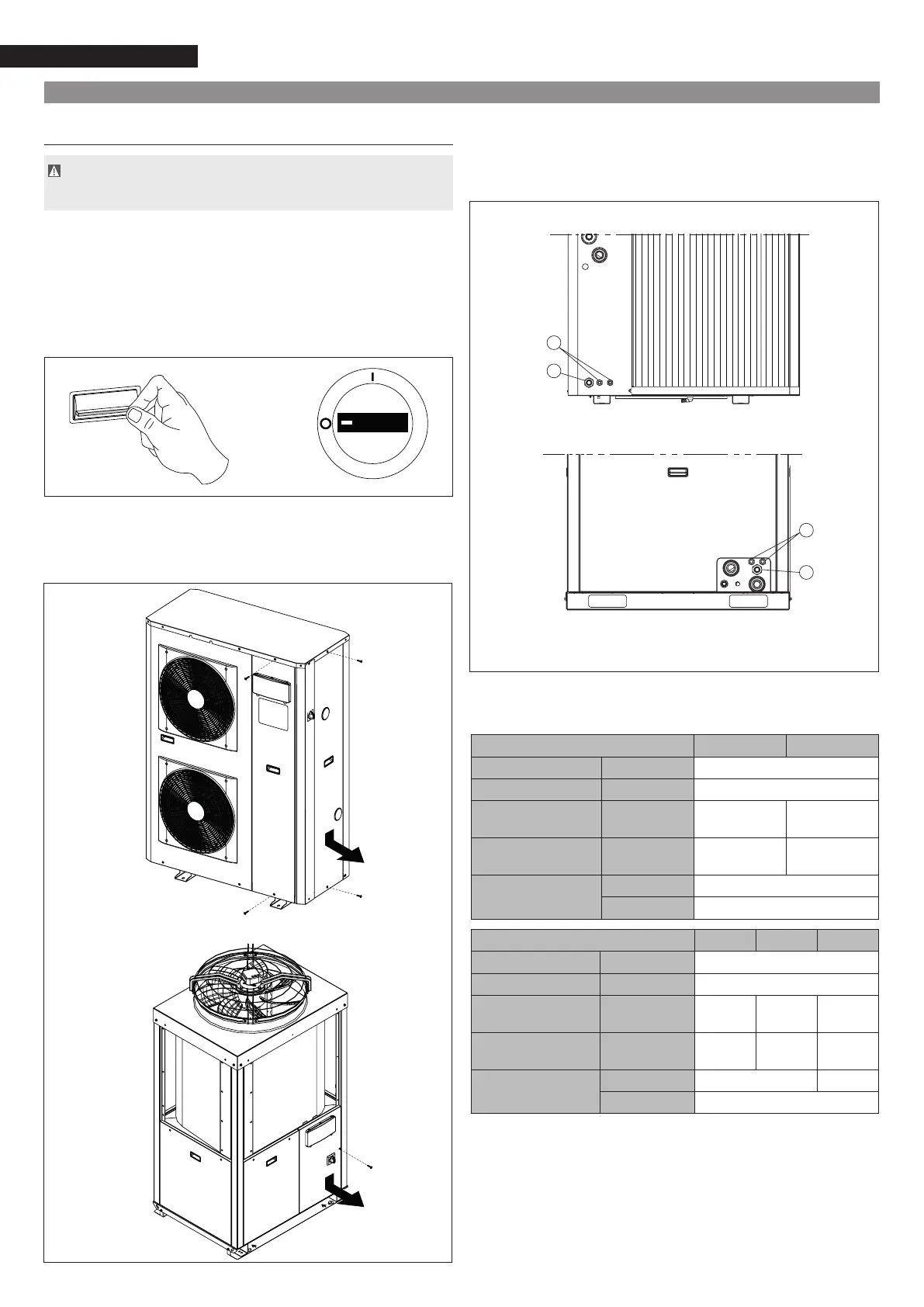 I

O