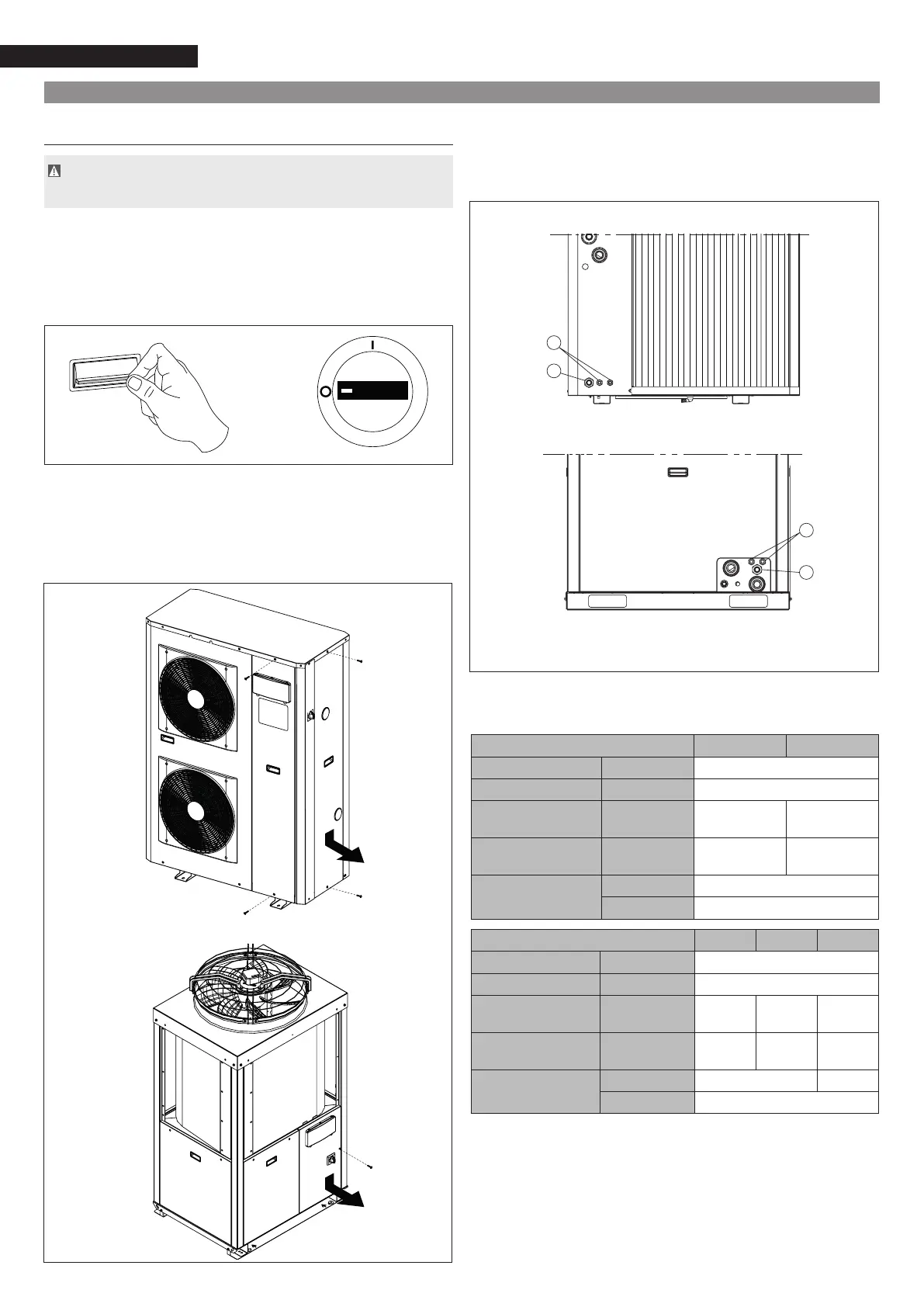 I

O