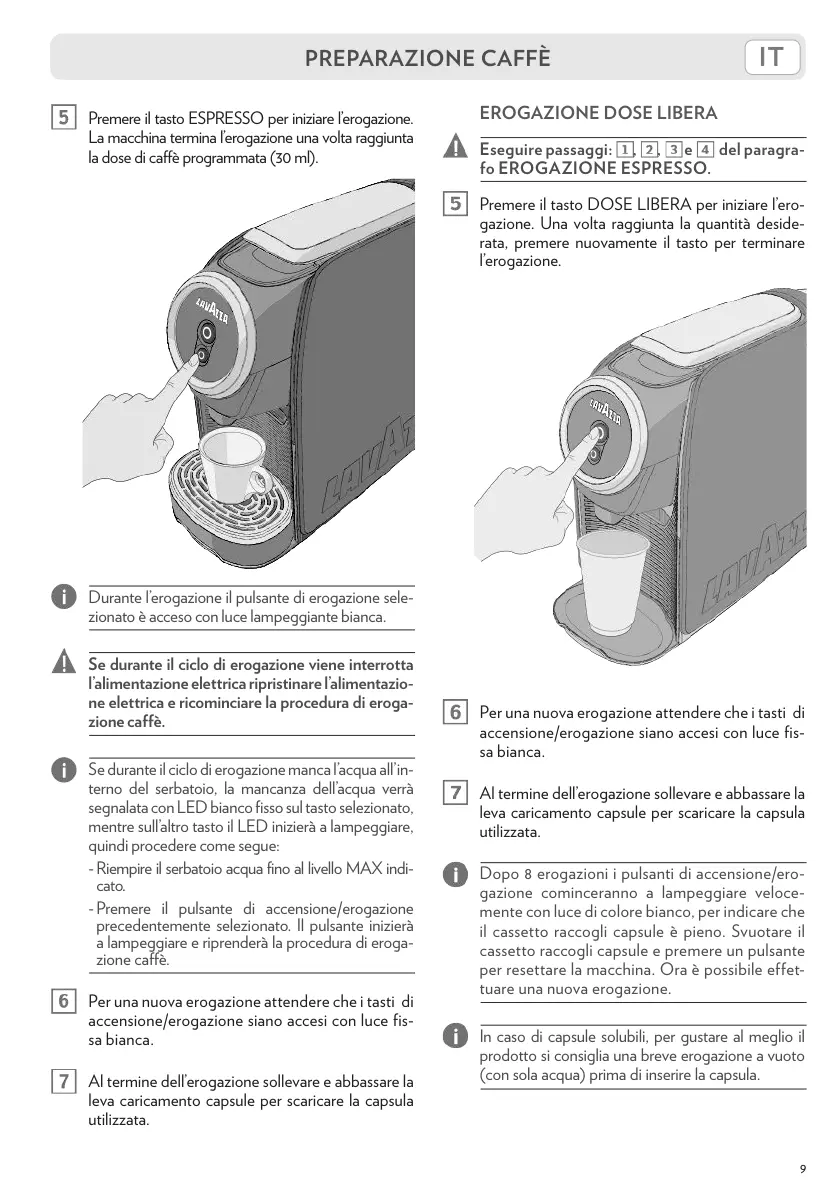 PREPARAZIONE CAFFÈ

IT

5 Premere il tasto ESPRESSO per iniziare l'erogazione. La macchina termina l'erogazione una volta raggiunta la dose di caffè programmata (30 ml).

LAVAZZA

LAVAZZA

Durante l'erogazione il pulsante di erogazione selezionato è acceso con luce lampeggiante bianca.

Se durante il ciclo di erogazione viene interrotta l'alimentazione elettrica ripristinare l'alimentazione elettrica e ricominciare la procedura di erogazione caffè.

Se durante il ciclo di erogazione manca l'acqua all'interno del serbatoio, la mancanza dell'acqua verrà segnalata con LED bianco fisso sul tasto selezionato, mentre sull'altro tasto il LED inizierà a lampeggiare, quindi procedere come segue:

- Riempire il serbatoio acqua fino al livello MAX indicato.

- Premere il pulsante di accensione/erogazione precedentemente selezionato. Il pulsante inizierà a lampeggiare e riprenderà la procedura di erogazione caffè.

6 Per una nuova erogazione attendere che i tasti di accensione/erogazione siano accesi con luce fissa bianca.

7 Al termine dell'erogazione sollevare e abbassare la leva caricamento capsule per scaricare la capsula utilizzata.

EROGAZIONE DOSE LIBERA

Eseguire passaggi: 1, 2, 3 e 4 del paragrafo EROGAZIONE ESPRESSO.

5 Premere il tasto DOSE LIBERA per iniziare l'erogazione. Una volta raggiunta la quantità desiderata, premere nuovamente il tasto per terminare l'erogazione.

LAVAZZA

LAVAZZA

6 Per una nuova erogazione attendere che i tasti di accensione/erogazione siano accesi con luce fissa bianca.

7 Al termine dell'erogazione sollevare e abbassare la leva caricamento capsule per scaricare la capsula utilizzata.

Dopo 8 erogazioni i pulsanti di accensione/erogazione cominceranno a lampeggiare velocemente con luce di colore bianco, per indicare che il cassetto raccogli capsule è pieno. Svuotare il cassetto raccogli capsule e premere un pulsante per resettare la macchina. Ora è possibile effettuare una nuova erogazione.

In caso di capsule solubili, per gustare al meglio il prodotto si consiglia una breve erogazione a vuoto (con sola acqua) prima di inserire la capsula.

9