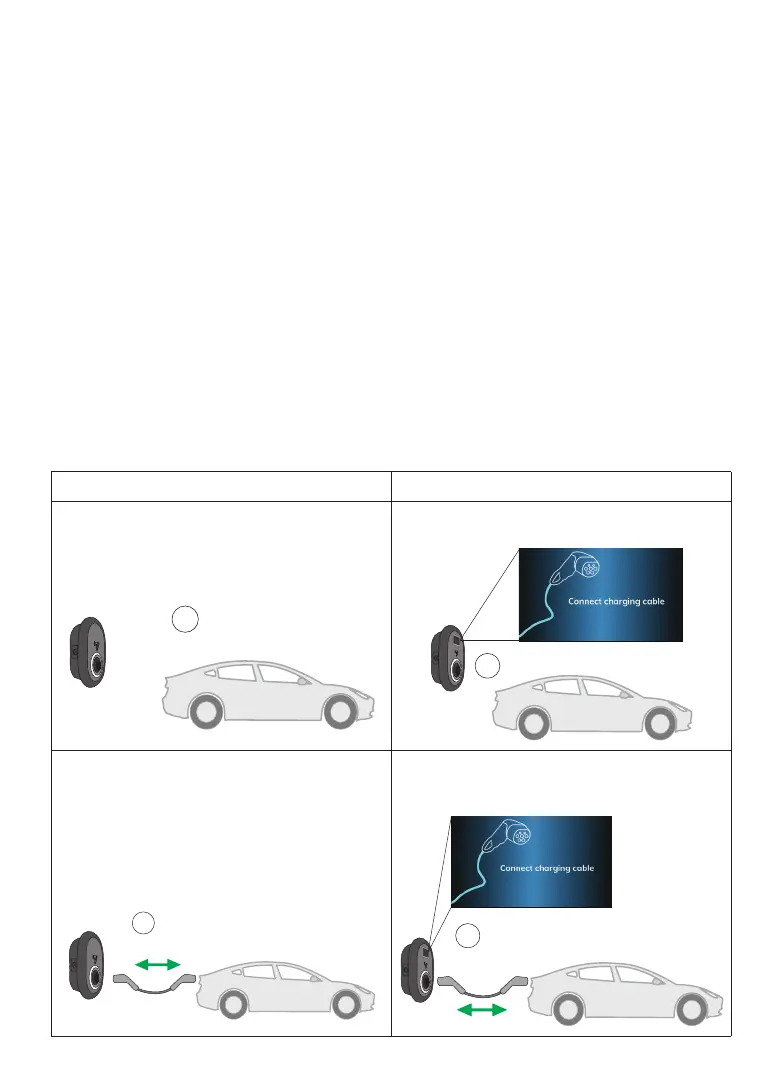 Connect charging cable

Connect charging cable