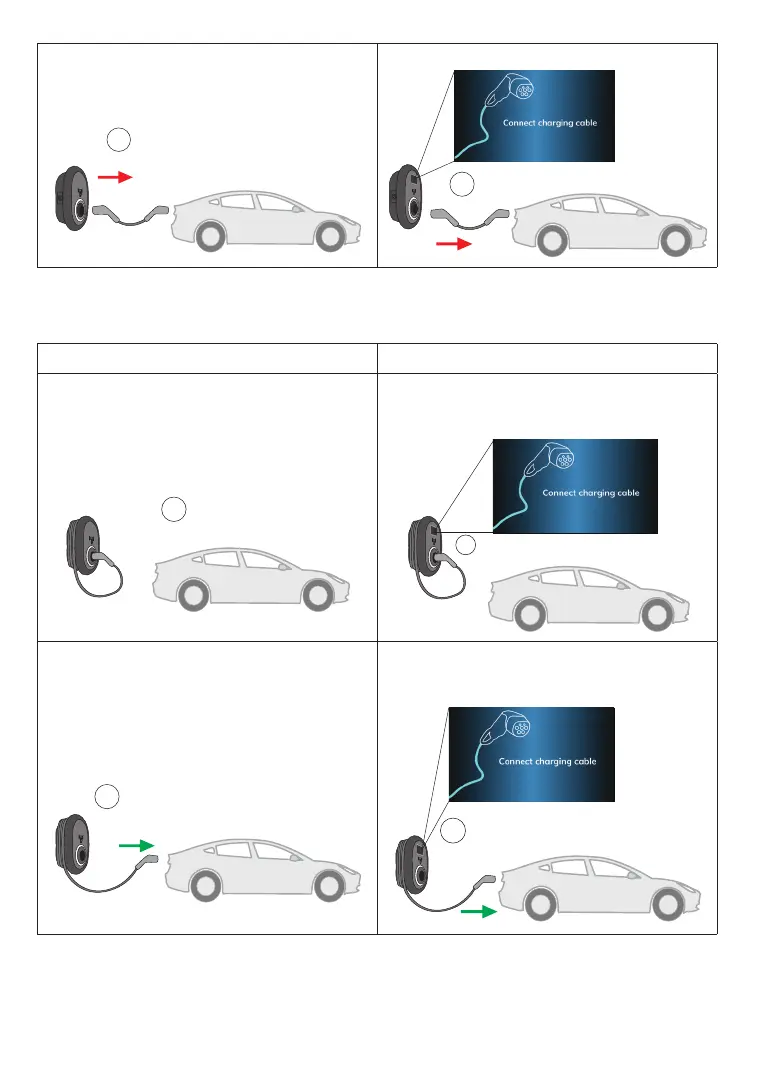 Connect charging cable

Connect charging cable

Connect charging cable