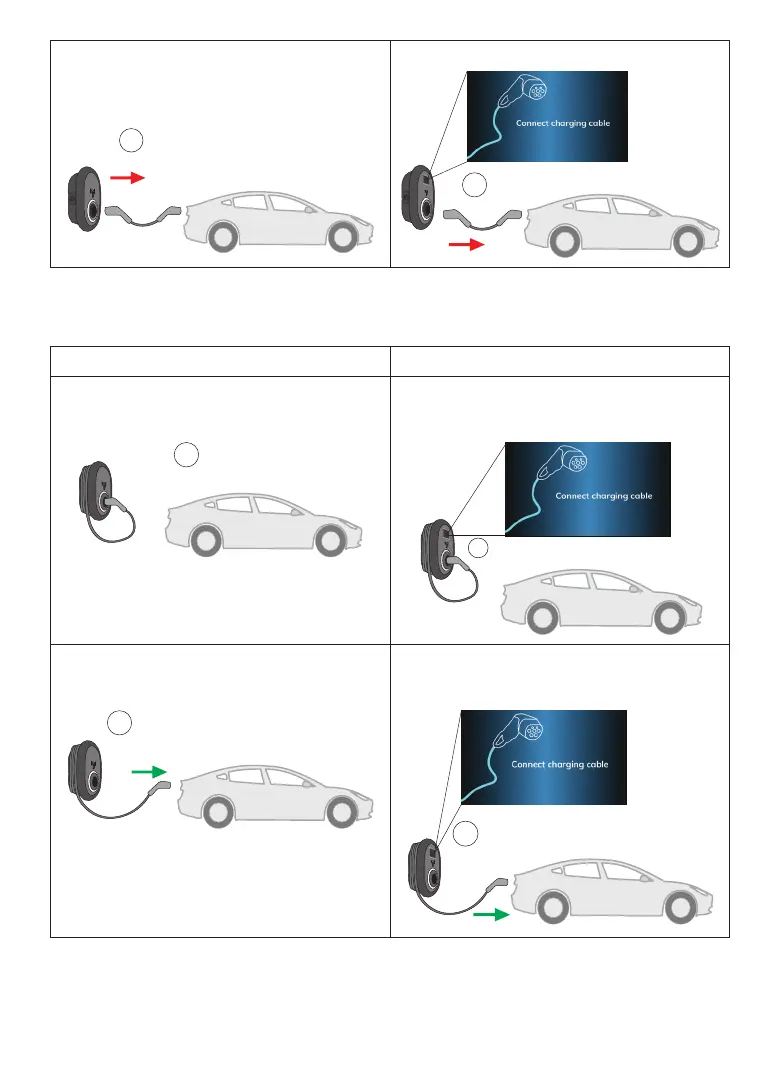 Connect charging cable

Connect charging cable

Connect charging cable